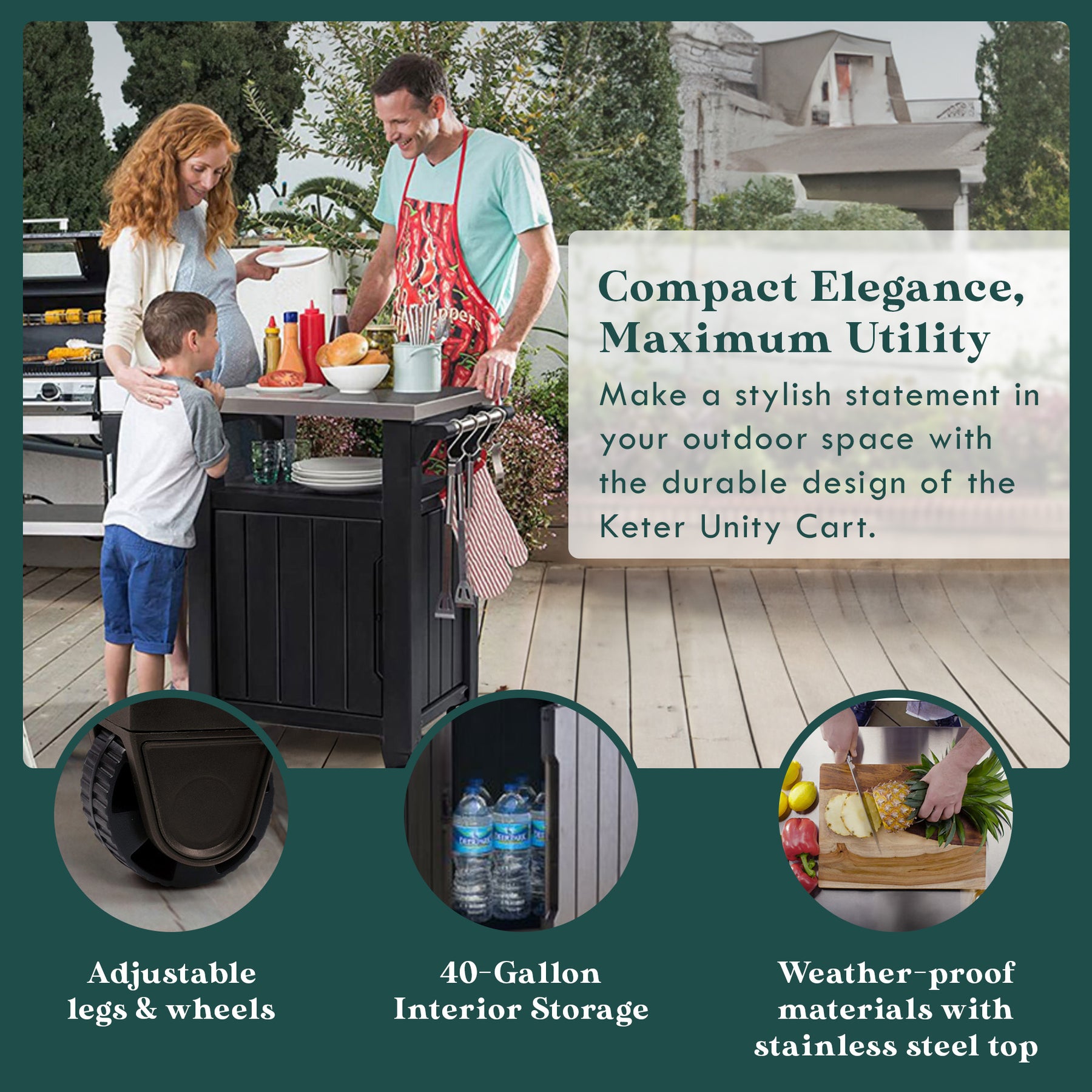 Compact Elegance, Maximum Utility

Make a stylish statement in your outdoor space with the durable design of the Keter Unity Cart.

Adjustable legs & wheels

40-Gallon Interior Storage

Weather-proof materials with stainless steel top