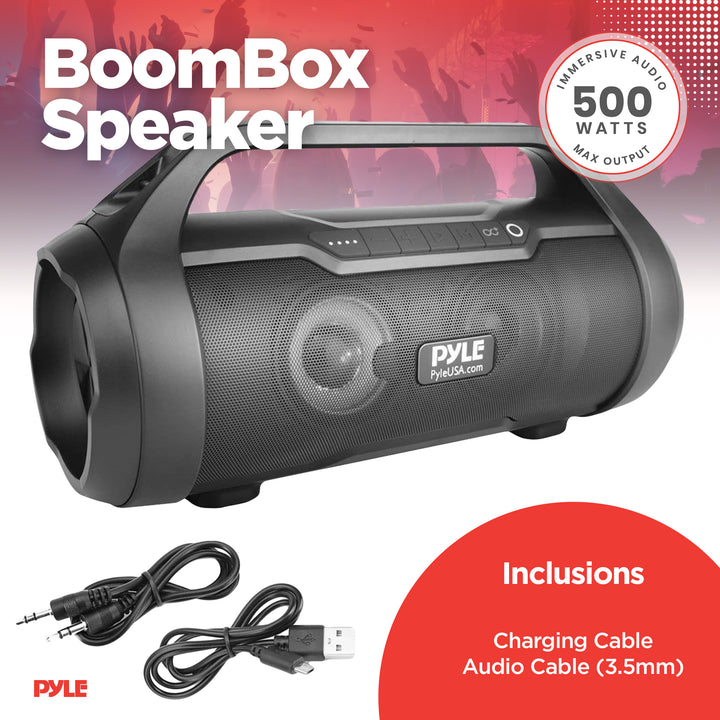 BoomBox Speaker

IMMERSIVE AUDIO
500
WATTS
MAX OUTPUT

PYLE
PyleUSA.com

Inclusions

Charging Cable
Audio Cable (3.5mm)

PYLE