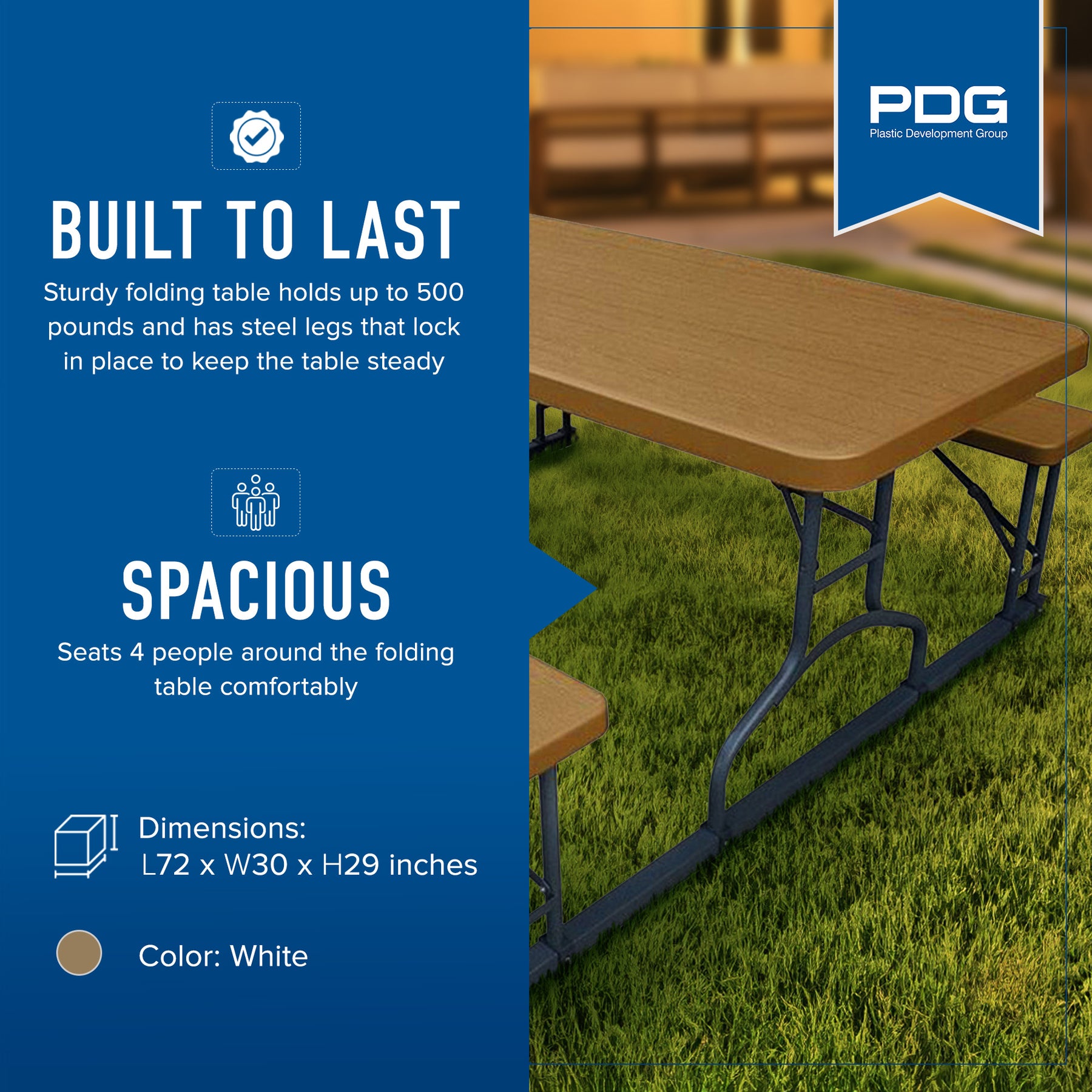 BUILT TO LAST

Sturdy folding table holds up to 500 pounds and has steel legs that lock in place to keep the table steady

SPACIOUS

Seats 4 people around the folding table comfortably

Dimensions:
L72 x W30 x H29 inches

Color: White

PDG
Plastic Development Group