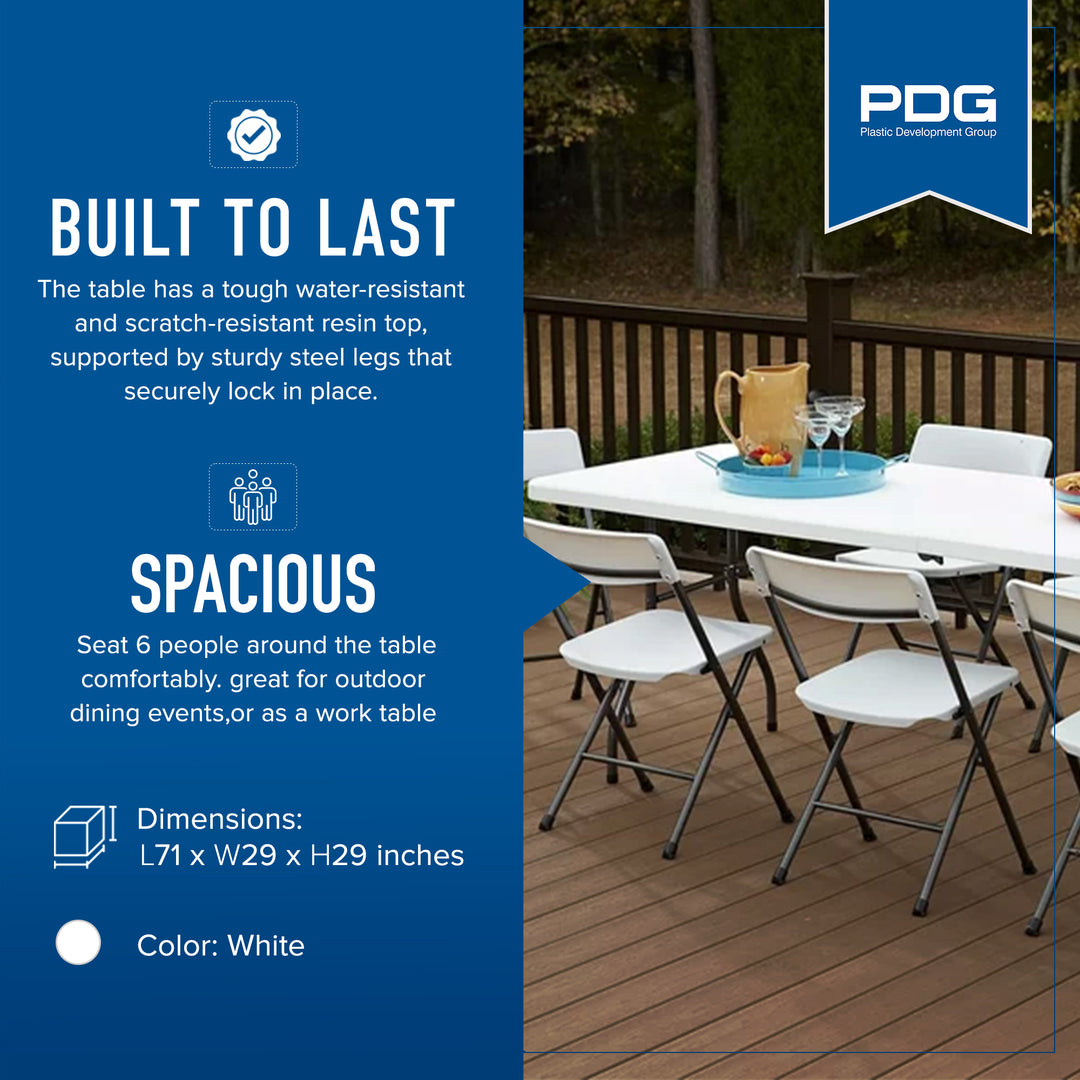 BUILT TO LAST

The table has a tough water-resistant and scratch-resistant resin top, supported by sturdy steel legs that securely lock in place.

SPACIOUS

Seat 6 people around the table comfortably. great for outdoor dining events,or as a work table

Dimensions:
L71 x W29 x H29 inches

Color: White

PDG
Plastic Development Group