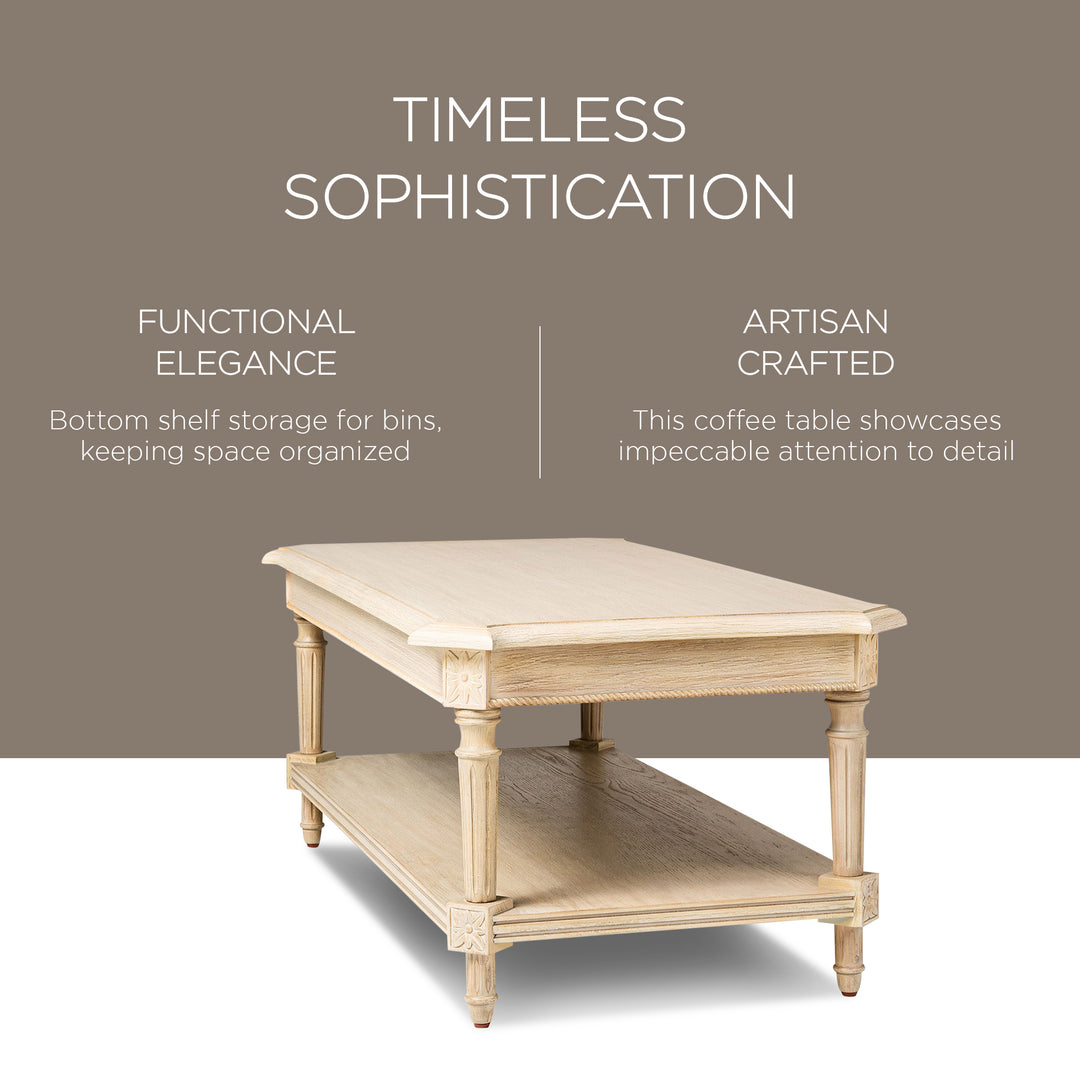 TIMELESS SOPHISTICATION

FUNCTIONAL ELEGANCE

Bottom shelf storage for bins, keeping space organized

ARTISAN CRAFTED

This coffee table showcases impeccable attention to detail