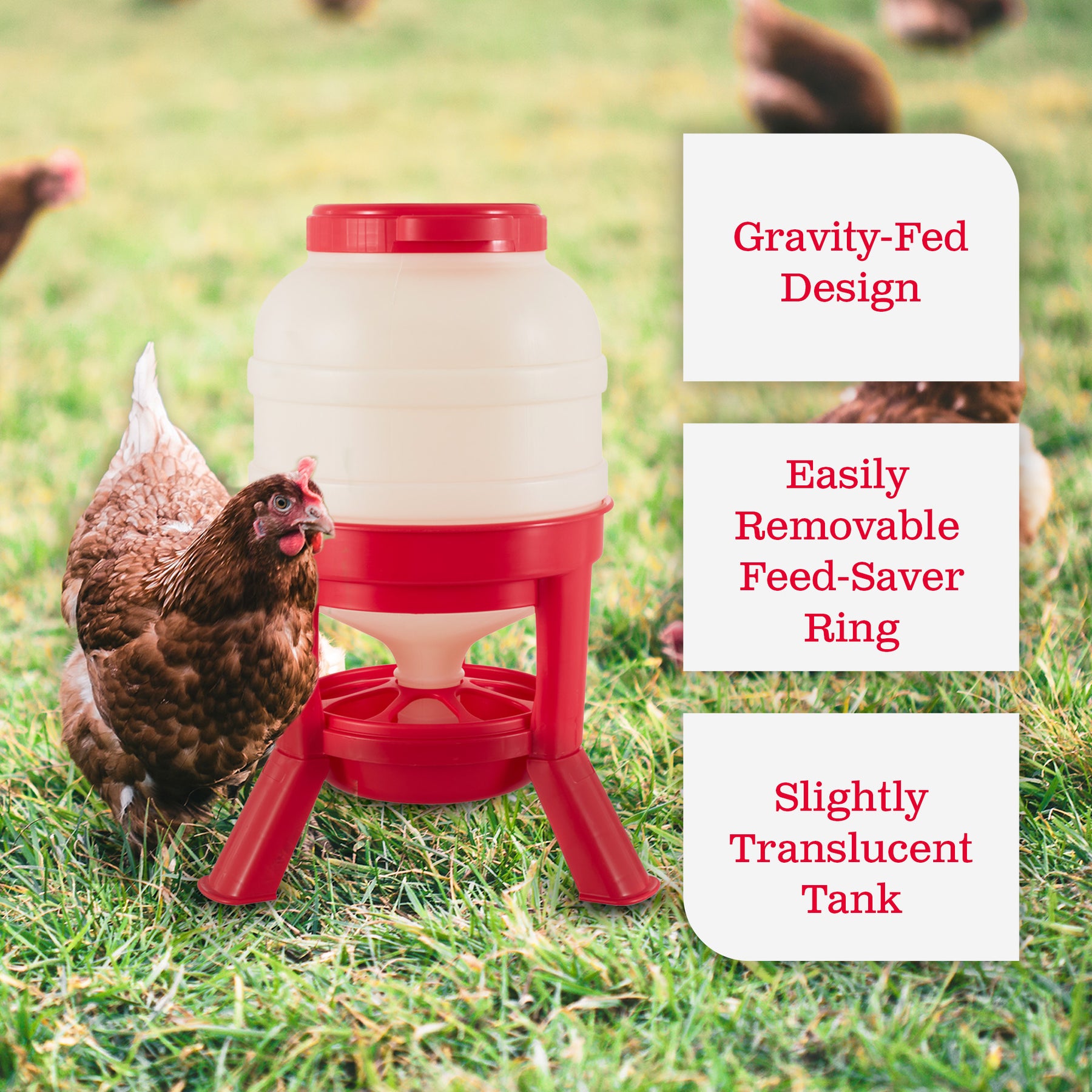 Gravity-Fed Design

Easily Removable Feed-Saver Ring

Slightly Translucent Tank