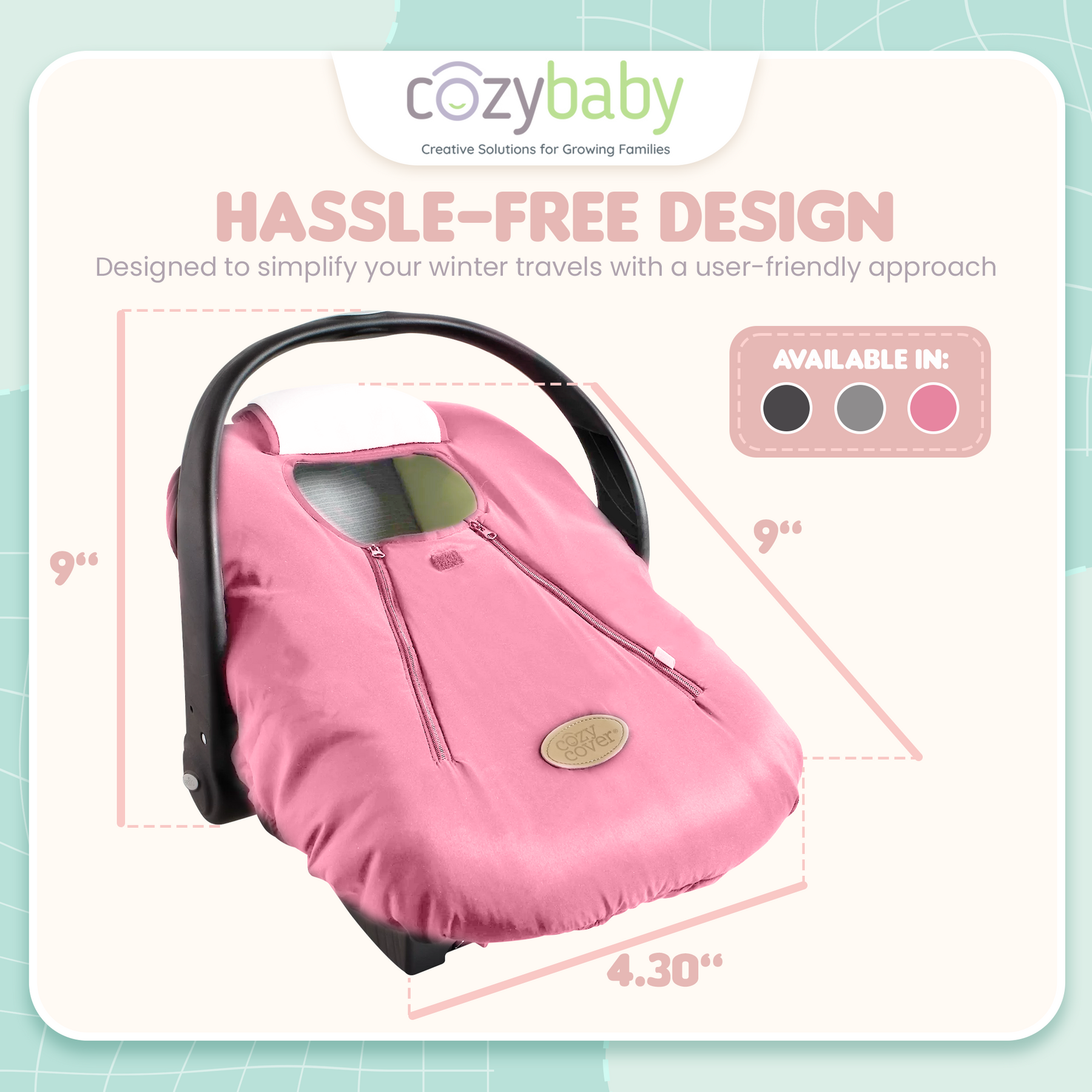 cozybaby
Creative Solutions for Growing Families

HASSLE-FREE DESIGN
Designed to simplify your winter travels with a user-friendly approach

AVAILABLE IN:

9“

9“

cozy cover®

4.30“