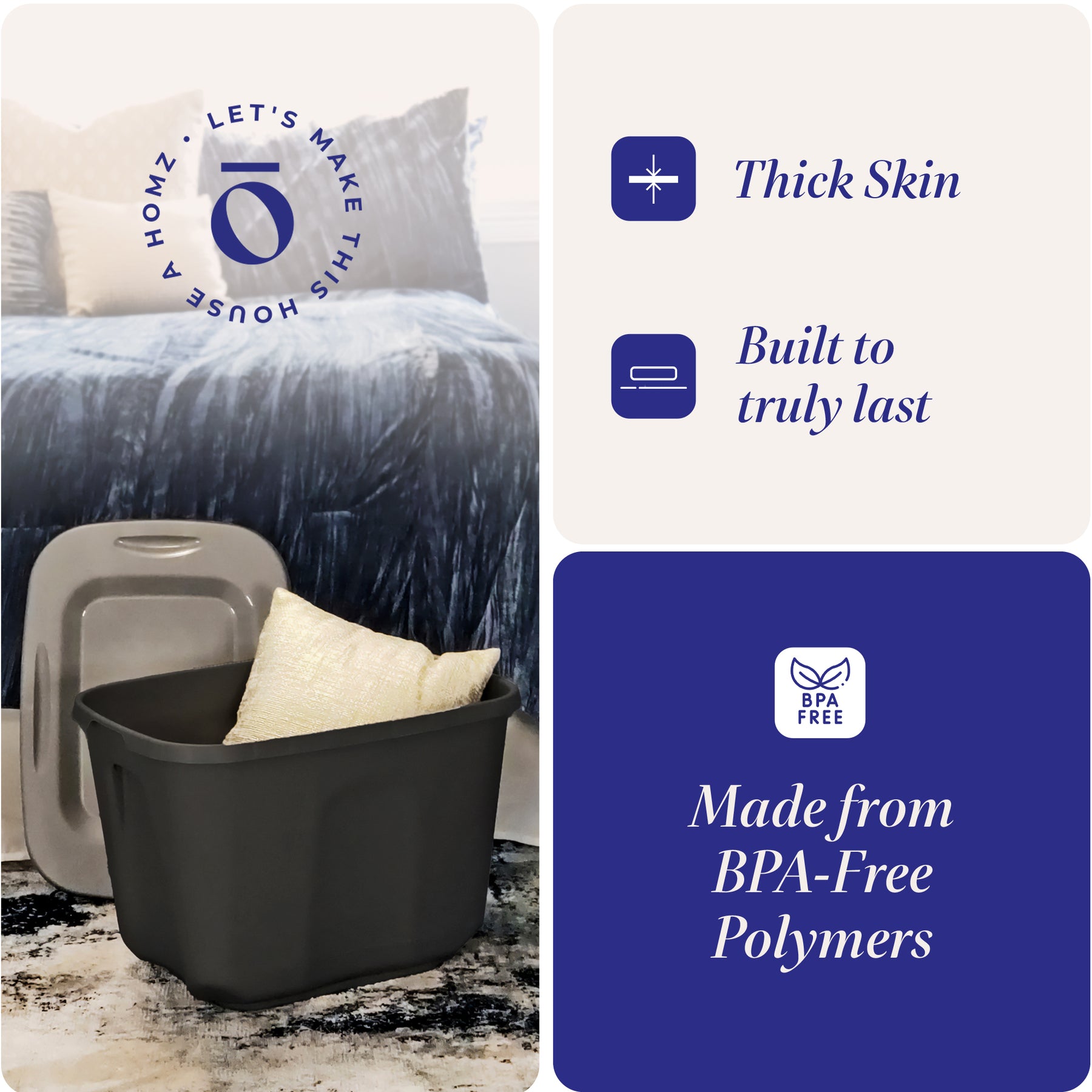 LET'S MAKE THIS HOUSE A HOMZ •

ō

Thick Skin

Built to truly last

BPA FREE

Made from BPA-Free Polymers