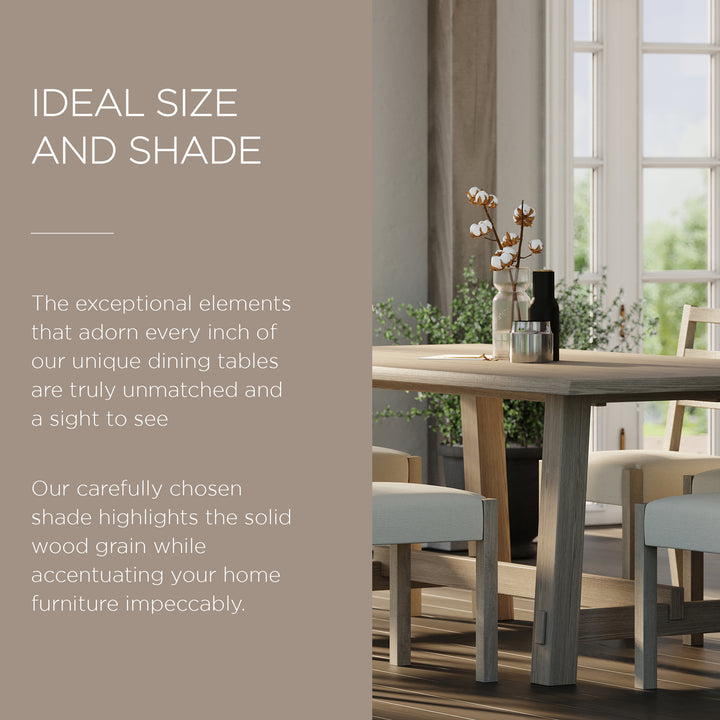 IDEAL SIZE AND SHADE

The exceptional elements that adorn every inch of our unique dining tables are truly unmatched and a sight to see

Our carefully chosen shade highlights the solid wood grain while accentuating your home furniture impeccably.