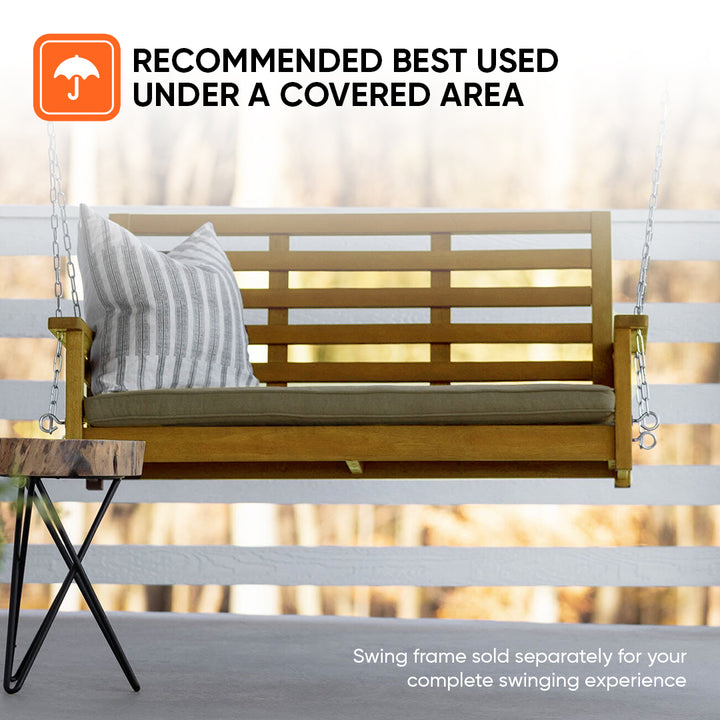 RECOMMENDED BEST USED UNDER A COVERED AREA

Swing frame sold separately for your complete swinging experience