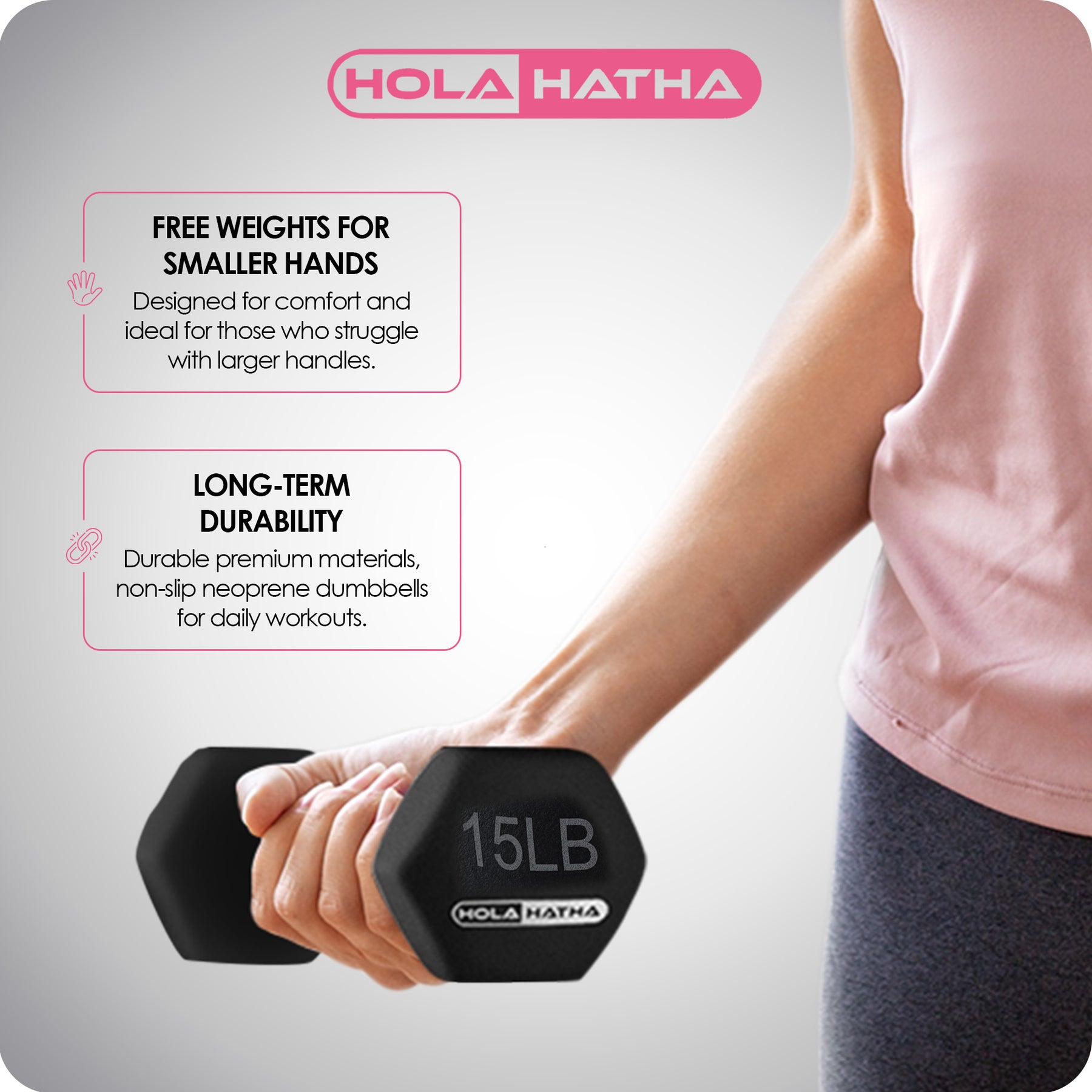 HOLA HATHA

FREE WEIGHTS FOR SMALLER HANDS

Designed for comfort and ideal for those who struggle with larger handles.

LONG-TERM DURABILITY

Durable premium materials, non-slip neoprene dumbbells for daily workouts.

15LB

HOLA HATHA