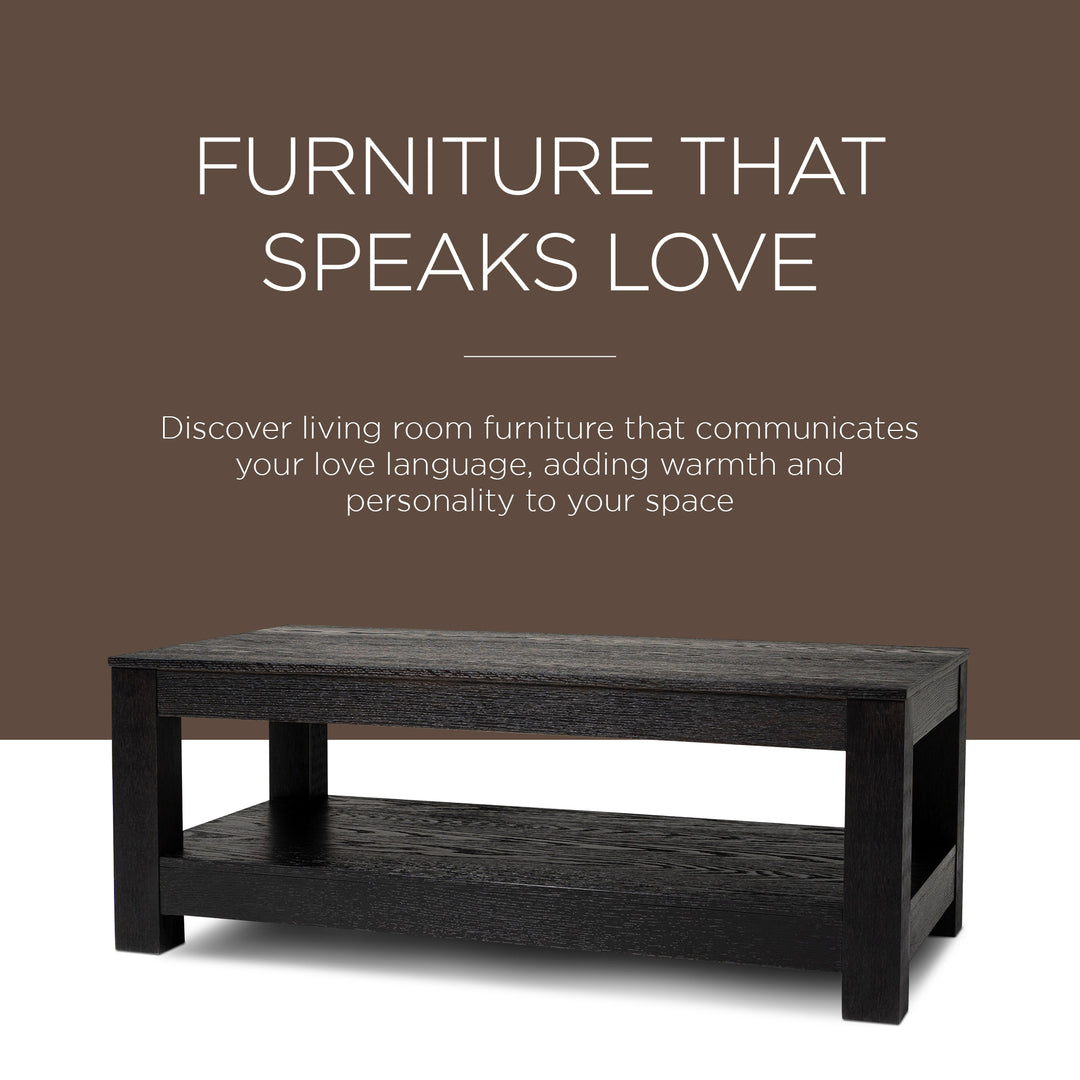 FURNITURE THAT SPEAKS LOVE

Discover living room furniture that communicates your love language, adding warmth and personality to your space