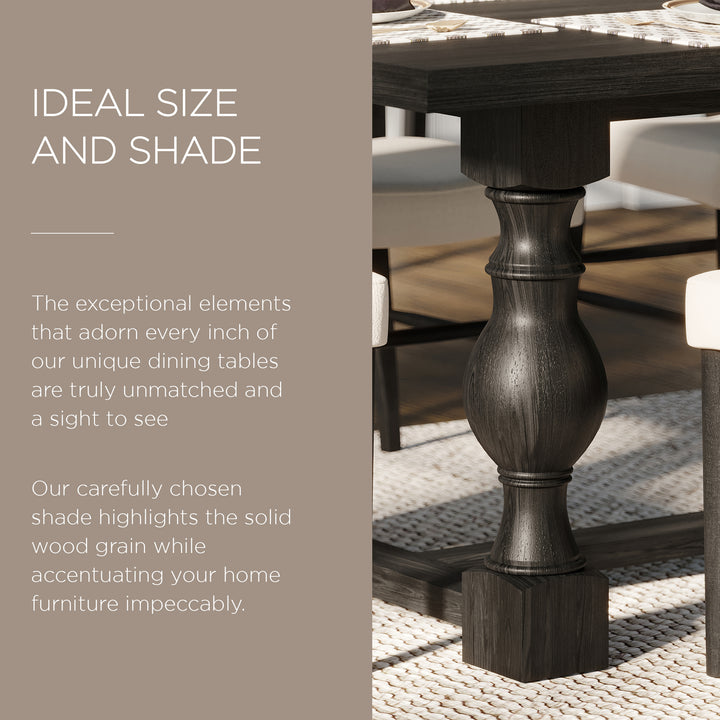 IDEAL SIZE AND SHADE

The exceptional elements that adorn every inch of our unique dining tables are truly unmatched and a sight to see

Our carefully chosen shade highlights the solid wood grain while accentuating your home furniture impeccably.