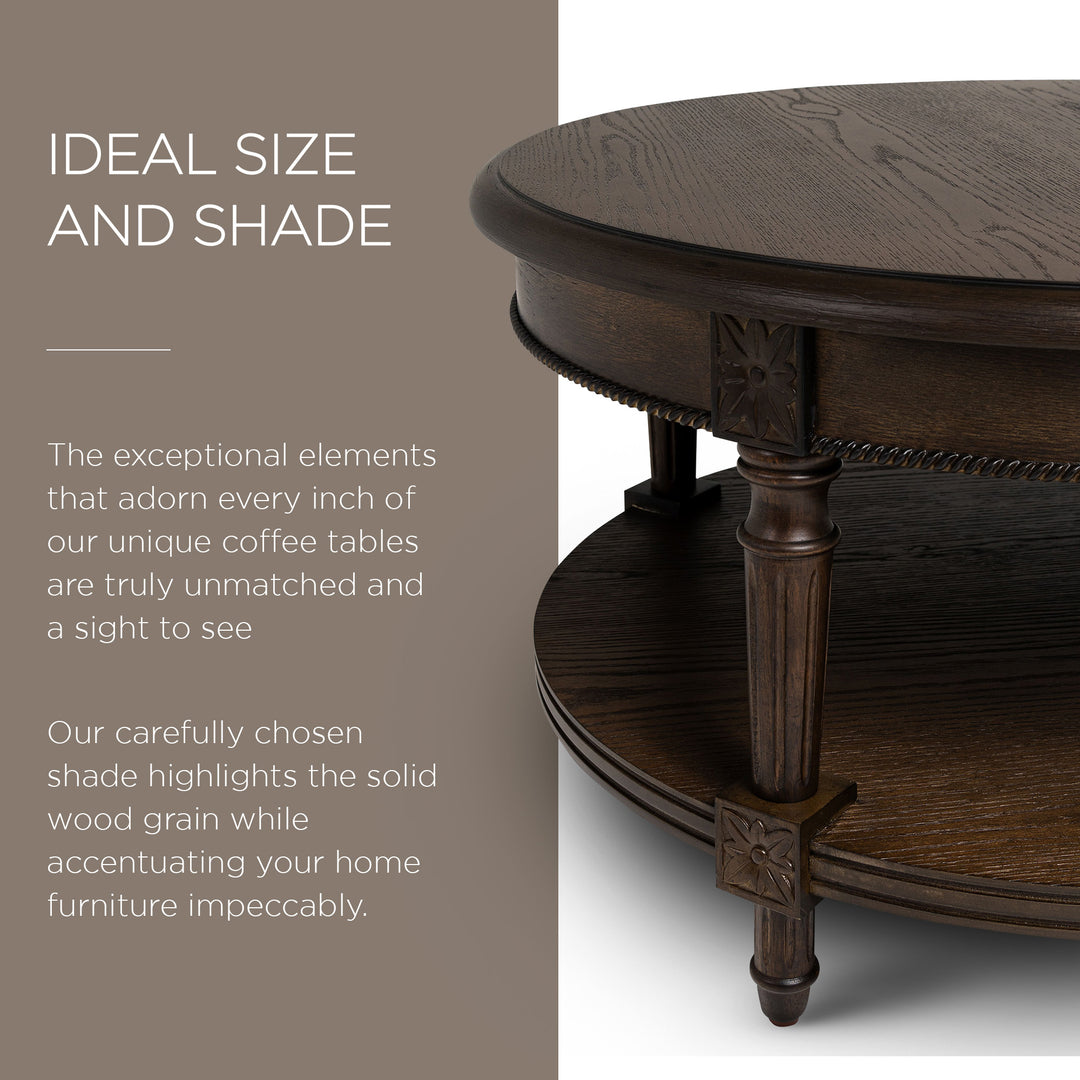 IDEAL SIZE AND SHADE

The exceptional elements that adorn every inch of our unique coffee tables are truly unmatched and a sight to see

Our carefully chosen shade highlights the solid wood grain while accentuating your home furniture impeccably.