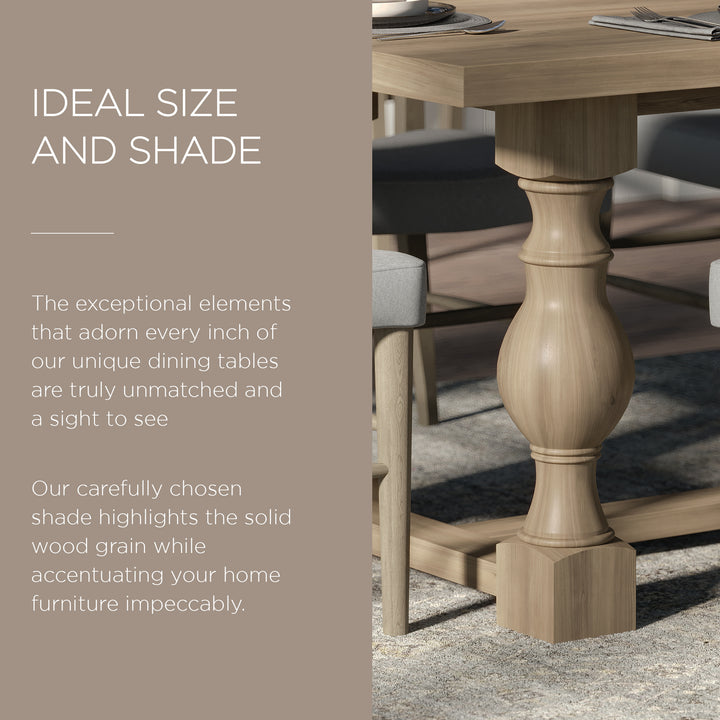 IDEAL SIZE AND SHADE

The exceptional elements that adorn every inch of our unique dining tables are truly unmatched and a sight to see

Our carefully chosen shade highlights the solid wood grain while accentuating your home furniture impeccably.