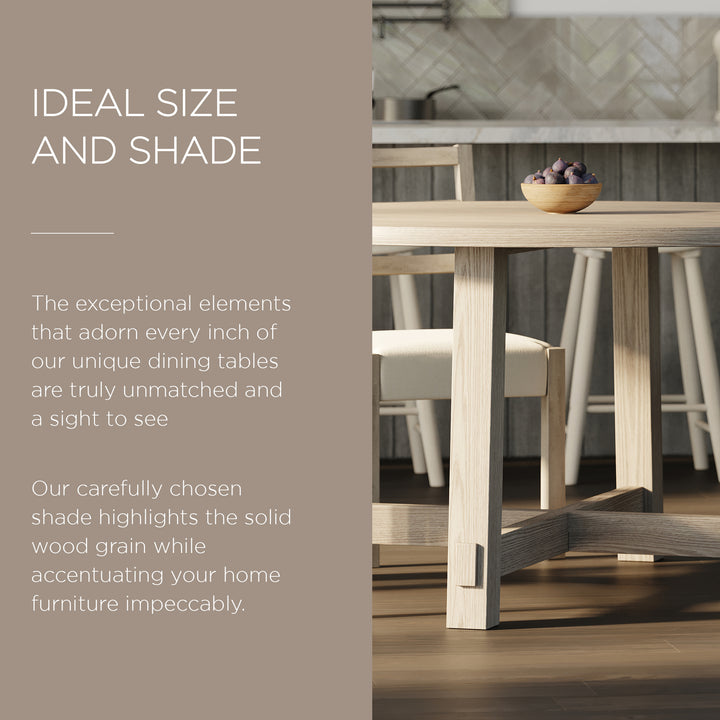 IDEAL SIZE AND SHADE

The exceptional elements that adorn every inch of our unique dining tables are truly unmatched and a sight to see

Our carefully chosen shade highlights the solid wood grain while accentuating your home furniture impeccably.