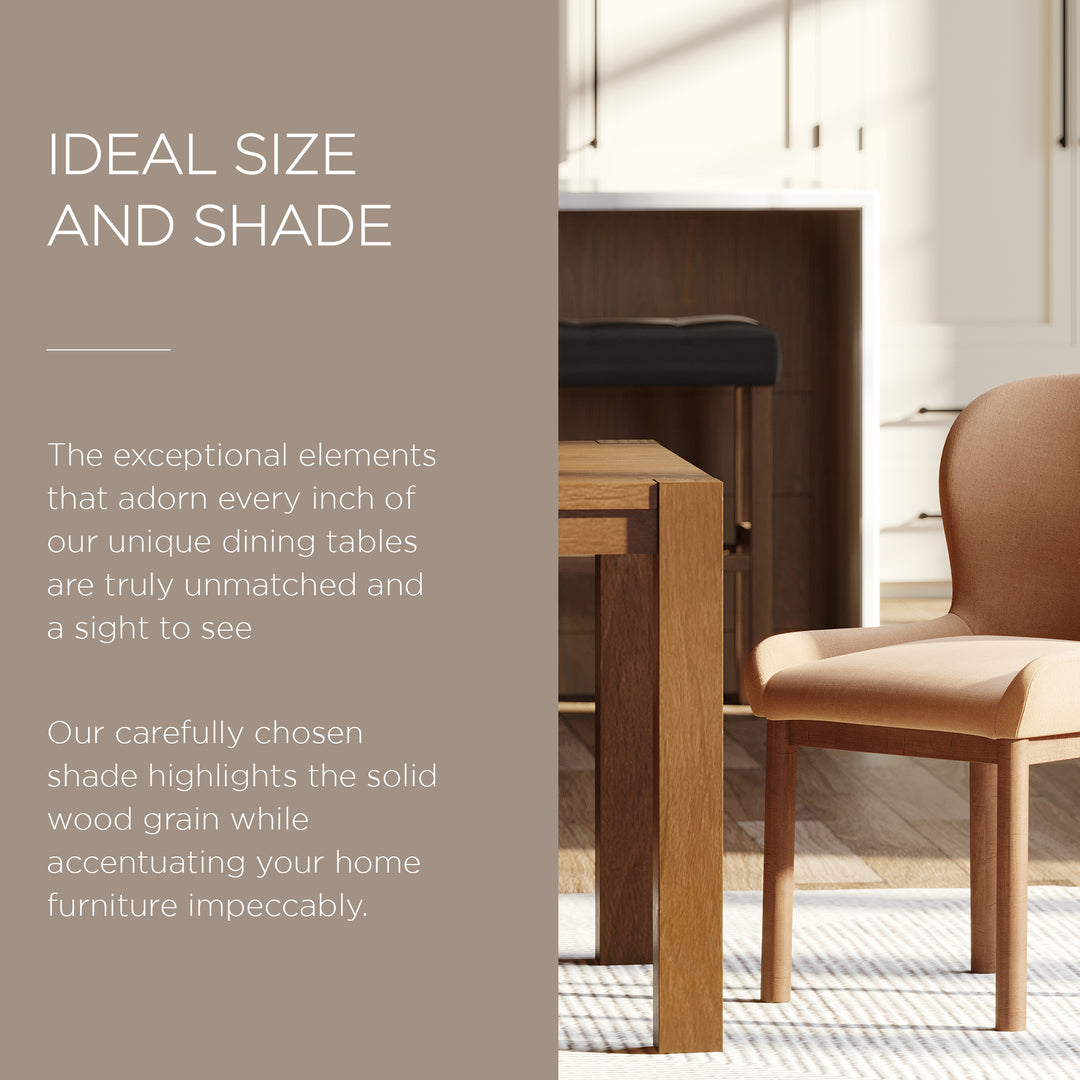 IDEAL SIZE AND SHADE

The exceptional elements that adorn every inch of our unique dining tables are truly unmatched and a sight to see

Our carefully chosen shade highlights the solid wood grain while accentuating your home furniture impeccably.