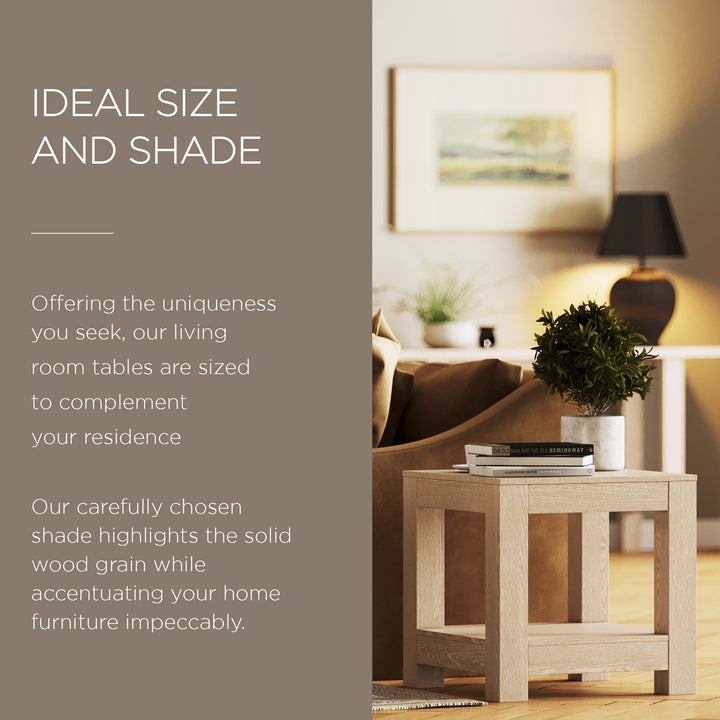 IDEAL SIZE
AND SHADE

Offering the uniqueness you seek, our living room tables are sized to complement your residence

Our carefully chosen shade highlights the solid wood grain while accentuating your home furniture impeccably.

THE OLD MAN AND THE SEA HEMINGWAY