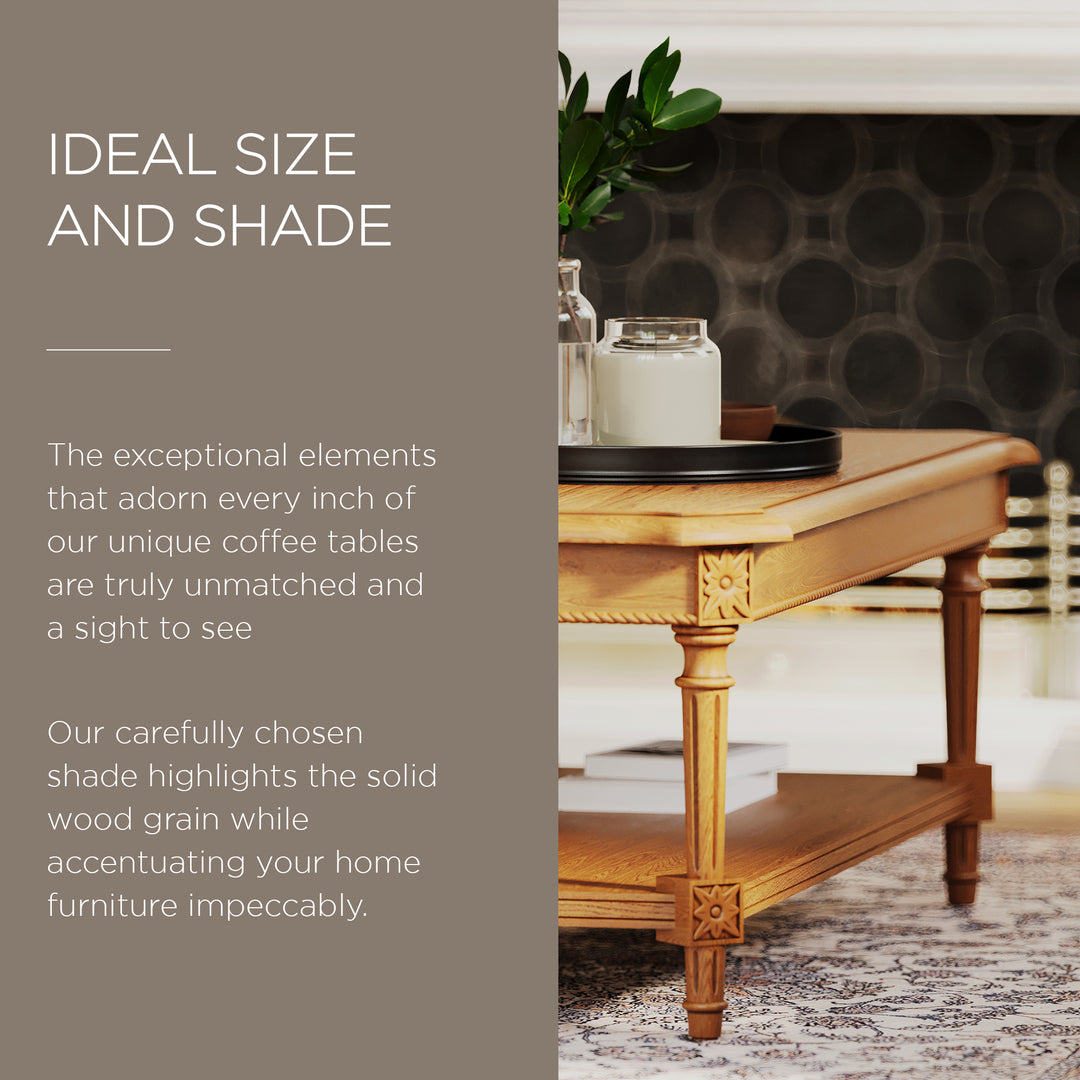 IDEAL SIZE AND SHADE

The exceptional elements that adorn every inch of our unique coffee tables are truly unmatched and a sight to see

Our carefully chosen shade highlights the solid wood grain while accentuating your home furniture impeccably.