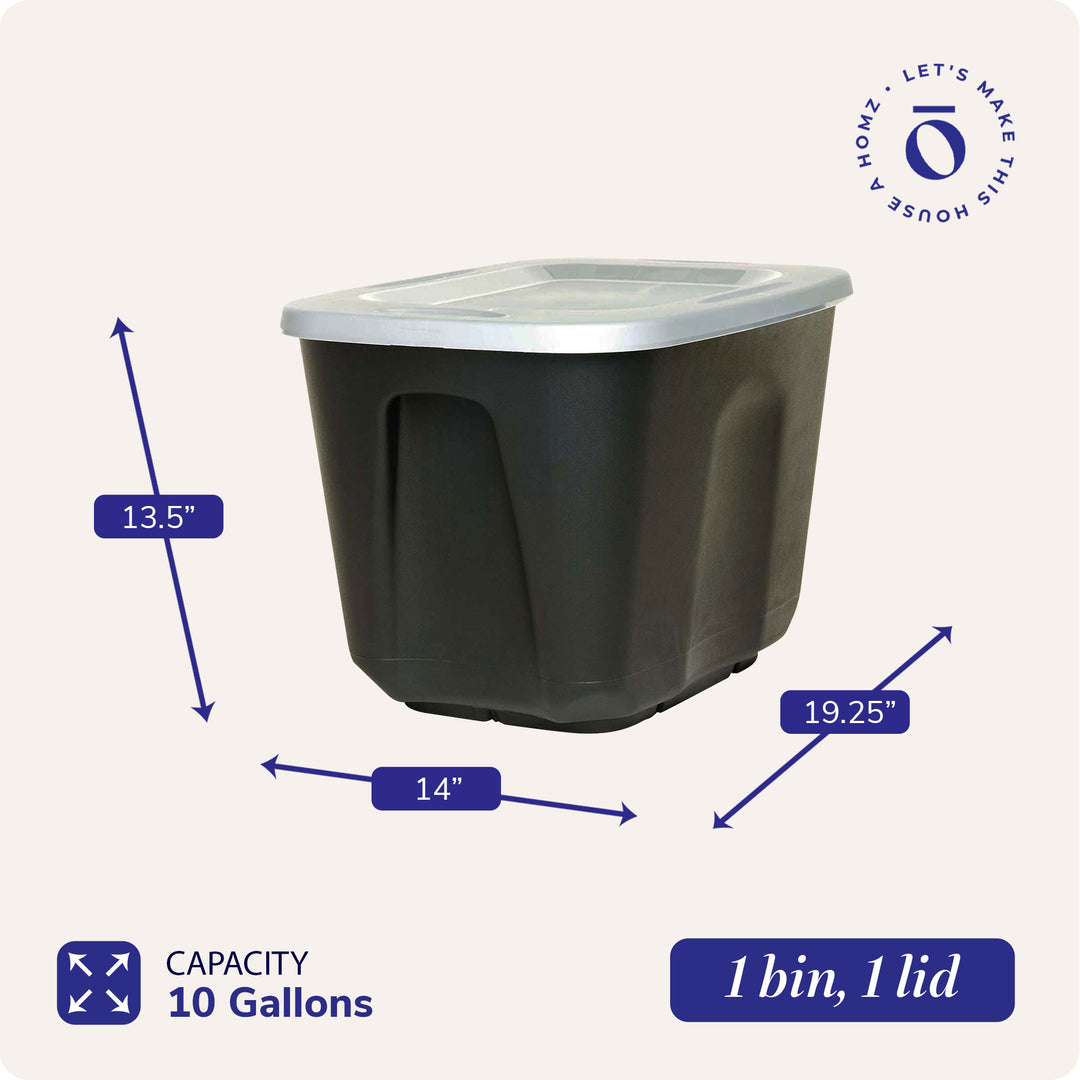 LET'S MAKE THIS HOUSE A HOMZ •

13.5”

14”

19.25”

CAPACITY
10 Gallons

1 bin, 1 lid