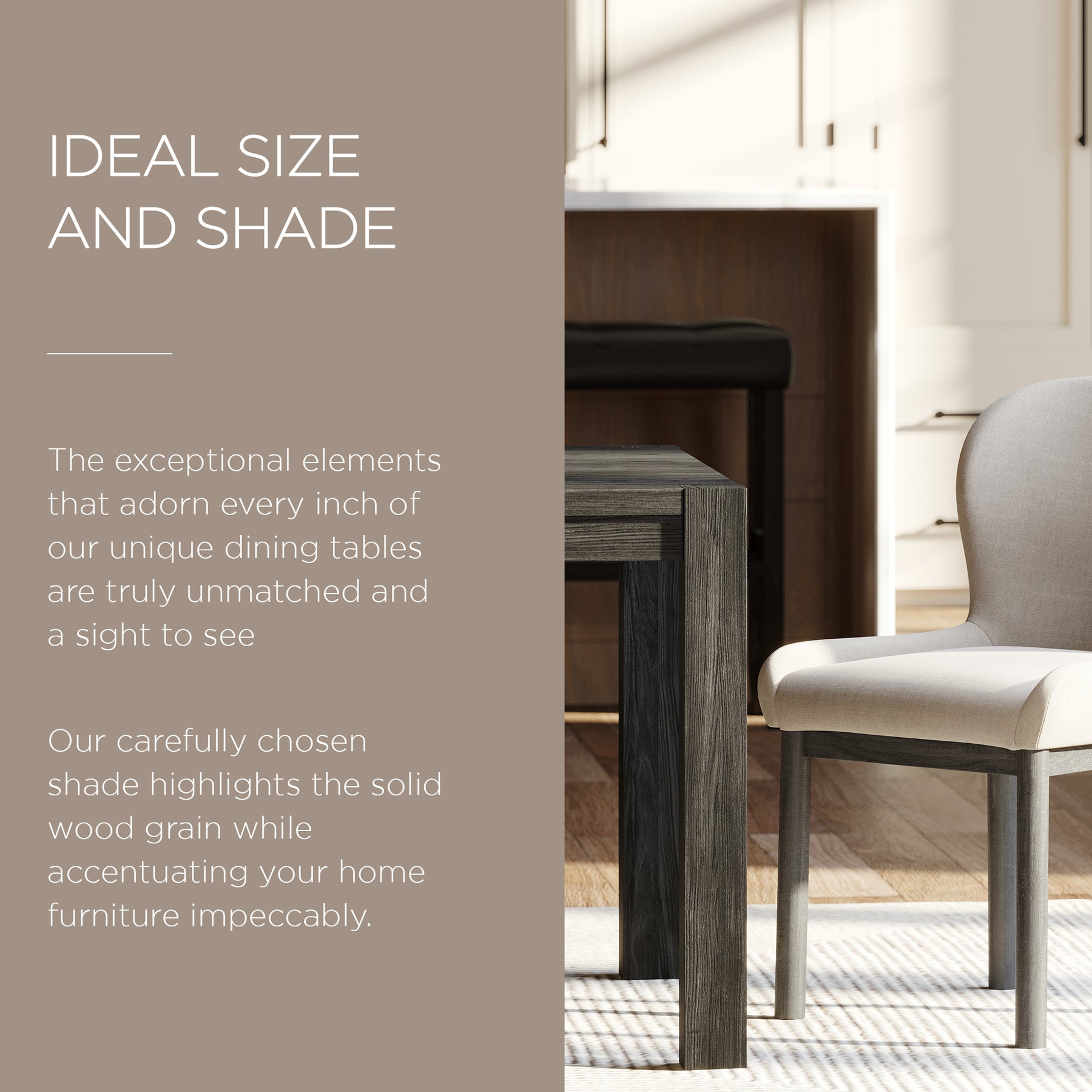 IDEAL SIZE AND SHADE

The exceptional elements that adorn every inch of our unique dining tables are truly unmatched and a sight to see

Our carefully chosen shade highlights the solid wood grain while accentuating your home furniture impeccably.