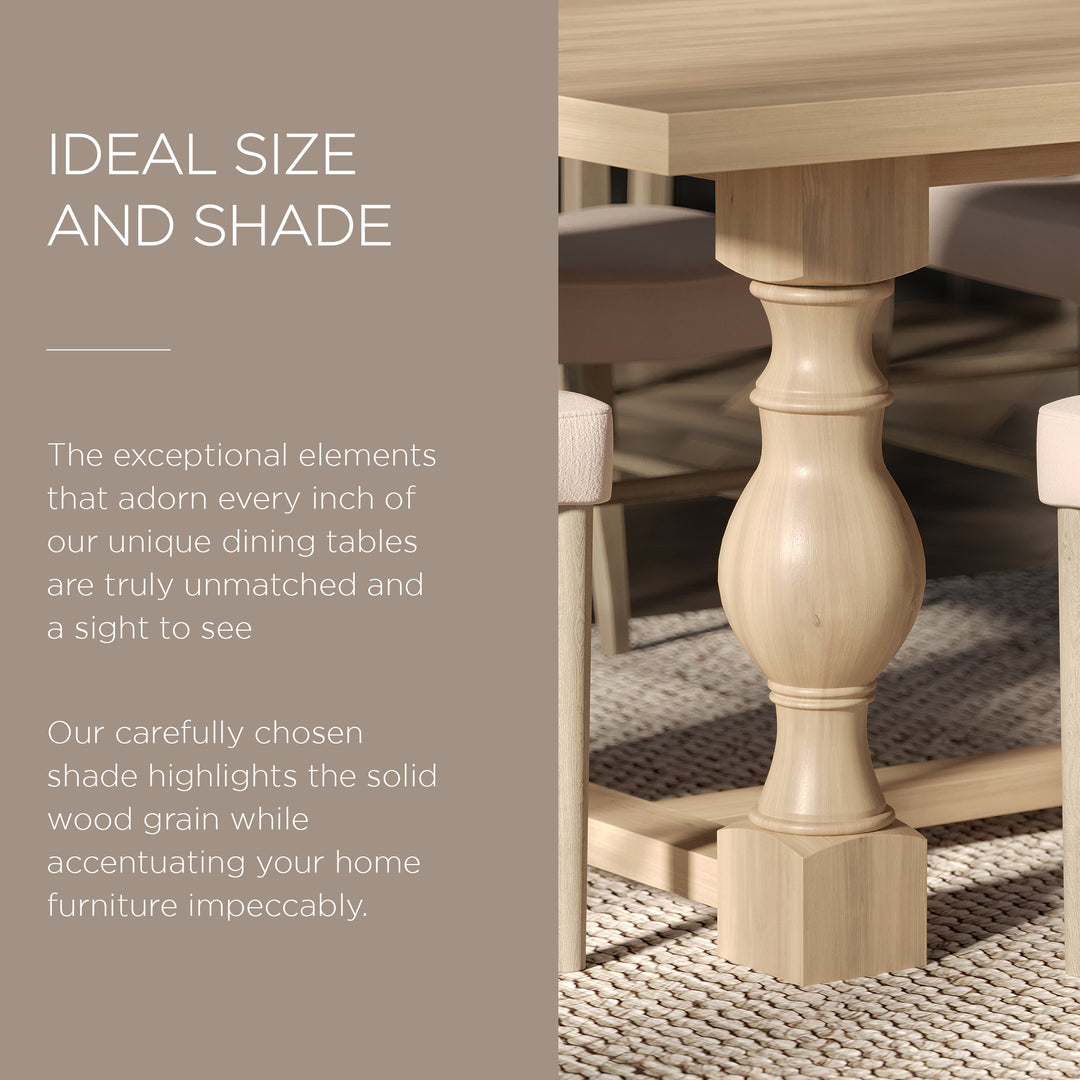 IDEAL SIZE AND SHADE

The exceptional elements that adorn every inch of our unique dining tables are truly unmatched and a sight to see

Our carefully chosen shade highlights the solid wood grain while accentuating your home furniture impeccably.