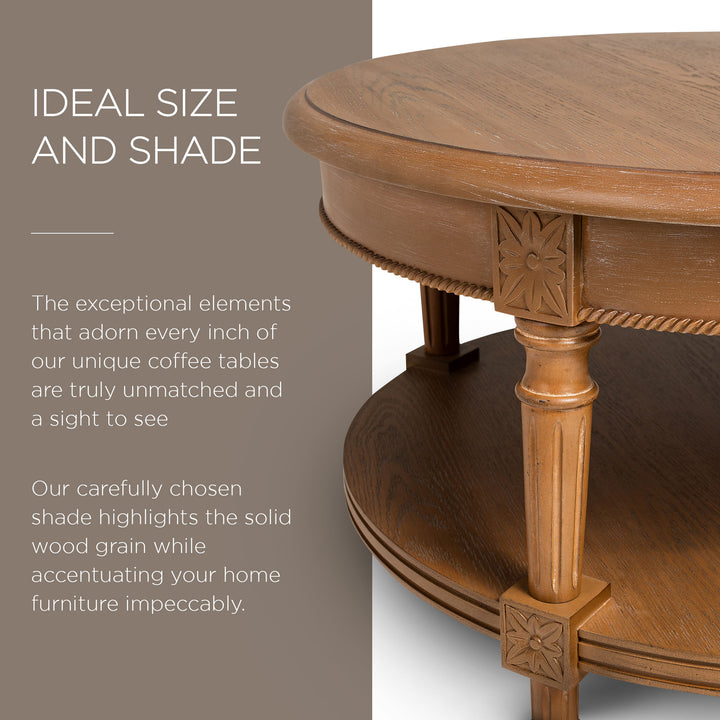 IDEAL SIZE AND SHADE

The exceptional elements that adorn every inch of our unique coffee tables are truly unmatched and a sight to see

Our carefully chosen shade highlights the solid wood grain while accentuating your home furniture impeccably.