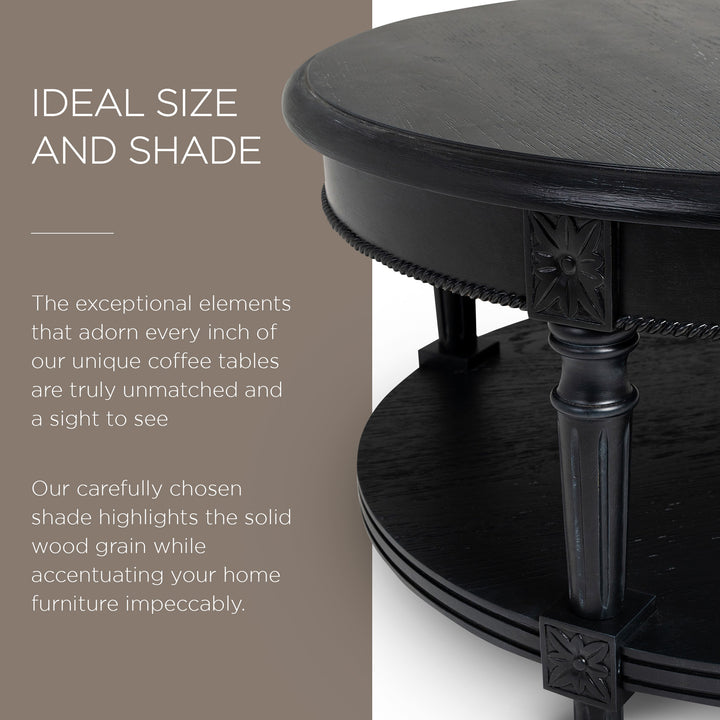 IDEAL SIZE AND SHADE

The exceptional elements that adorn every inch of our unique coffee tables are truly unmatched and a sight to see

Our carefully chosen shade highlights the solid wood grain while accentuating your home furniture impeccably.