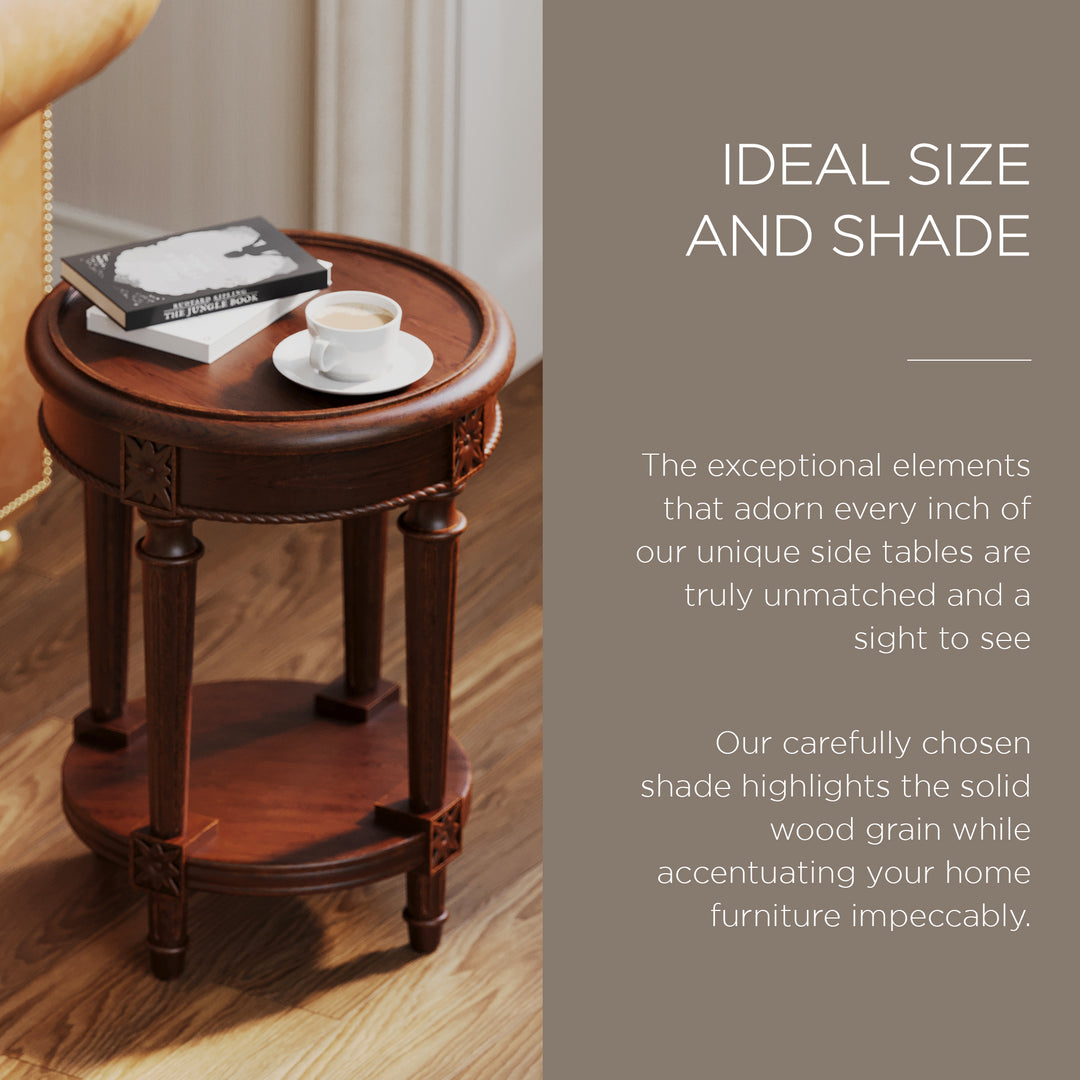 RUDYARD KIPLING
THE JUNGLE BOOK

IDEAL SIZE AND SHADE

The exceptional elements that adorn every inch of our unique side tables are truly unmatched and a sight to see

Our carefully chosen shade highlights the solid wood grain while accentuating your home furniture impeccably.