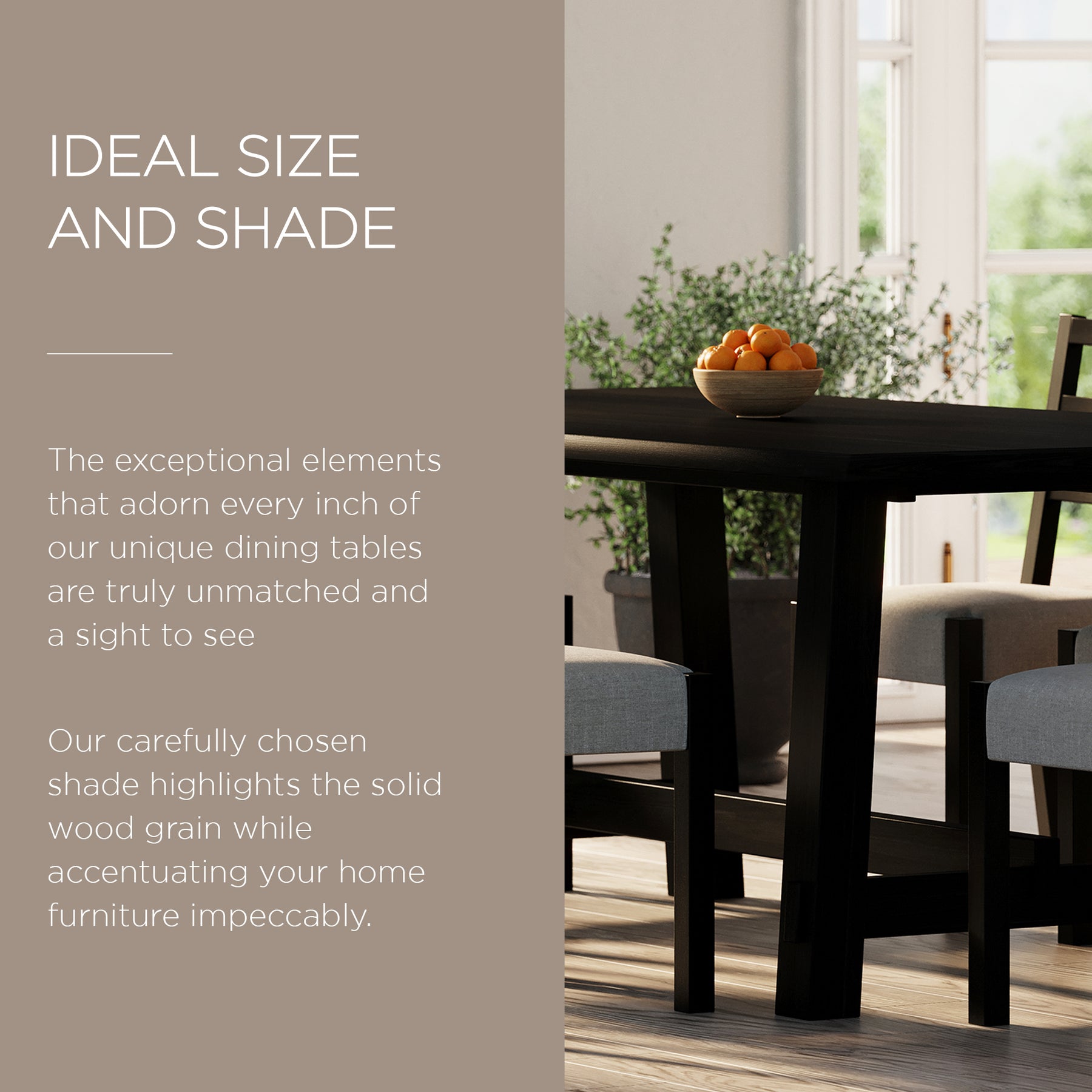 IDEAL SIZE AND SHADE

The exceptional elements that adorn every inch of our unique dining tables are truly unmatched and a sight to see

Our carefully chosen shade highlights the solid wood grain while accentuating your home furniture impeccably.