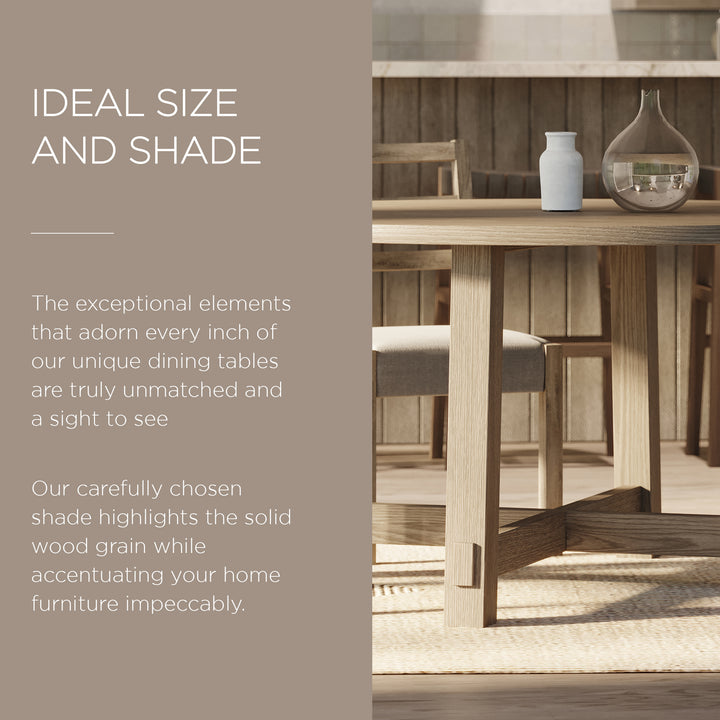 IDEAL SIZE AND SHADE

The exceptional elements that adorn every inch of our unique dining tables are truly unmatched and a sight to see

Our carefully chosen shade highlights the solid wood grain while accentuating your home furniture impeccably.