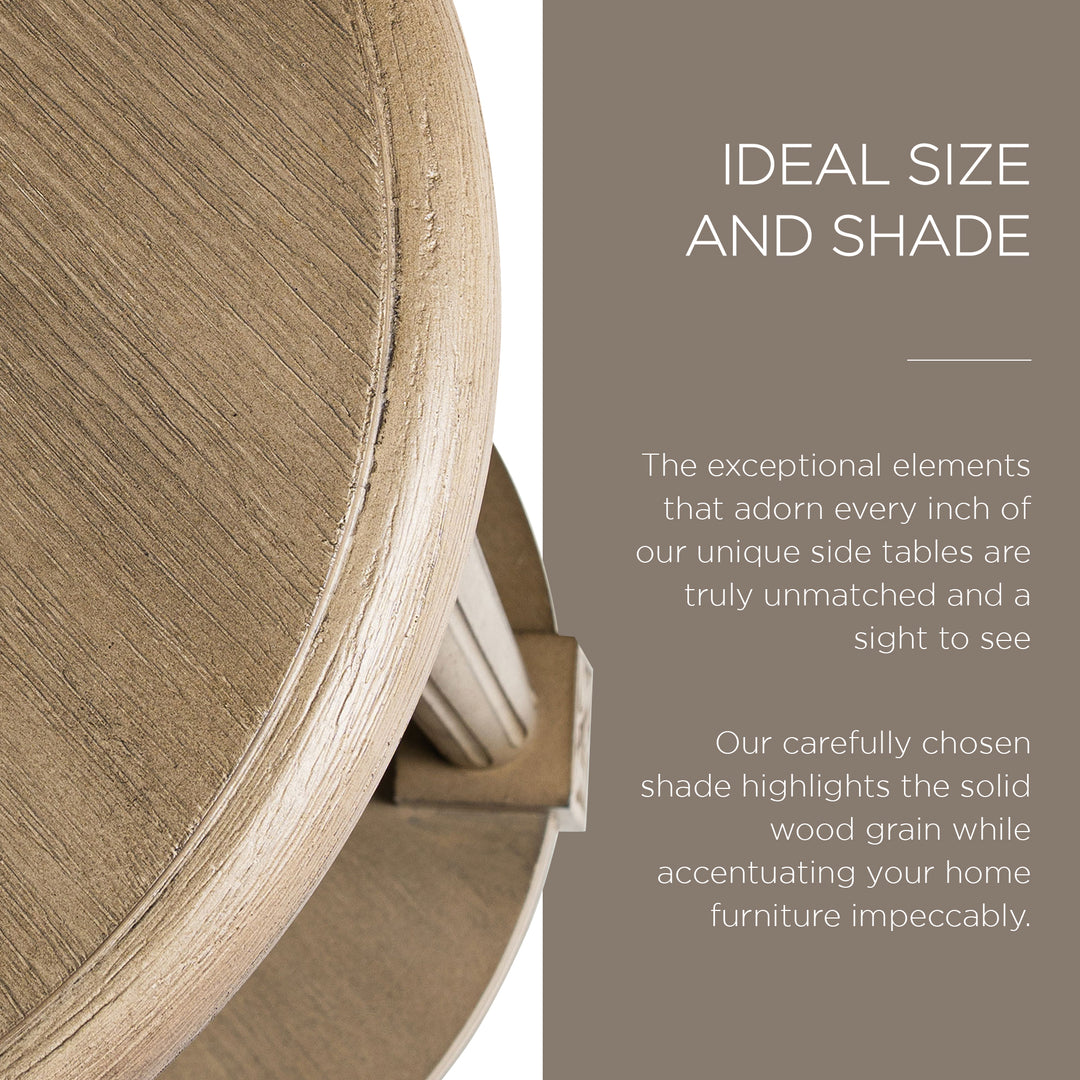 IDEAL SIZE AND SHADE

The exceptional elements that adorn every inch of our unique side tables are truly unmatched and a sight to see

Our carefully chosen shade highlights the solid wood grain while accentuating your home furniture impeccably.