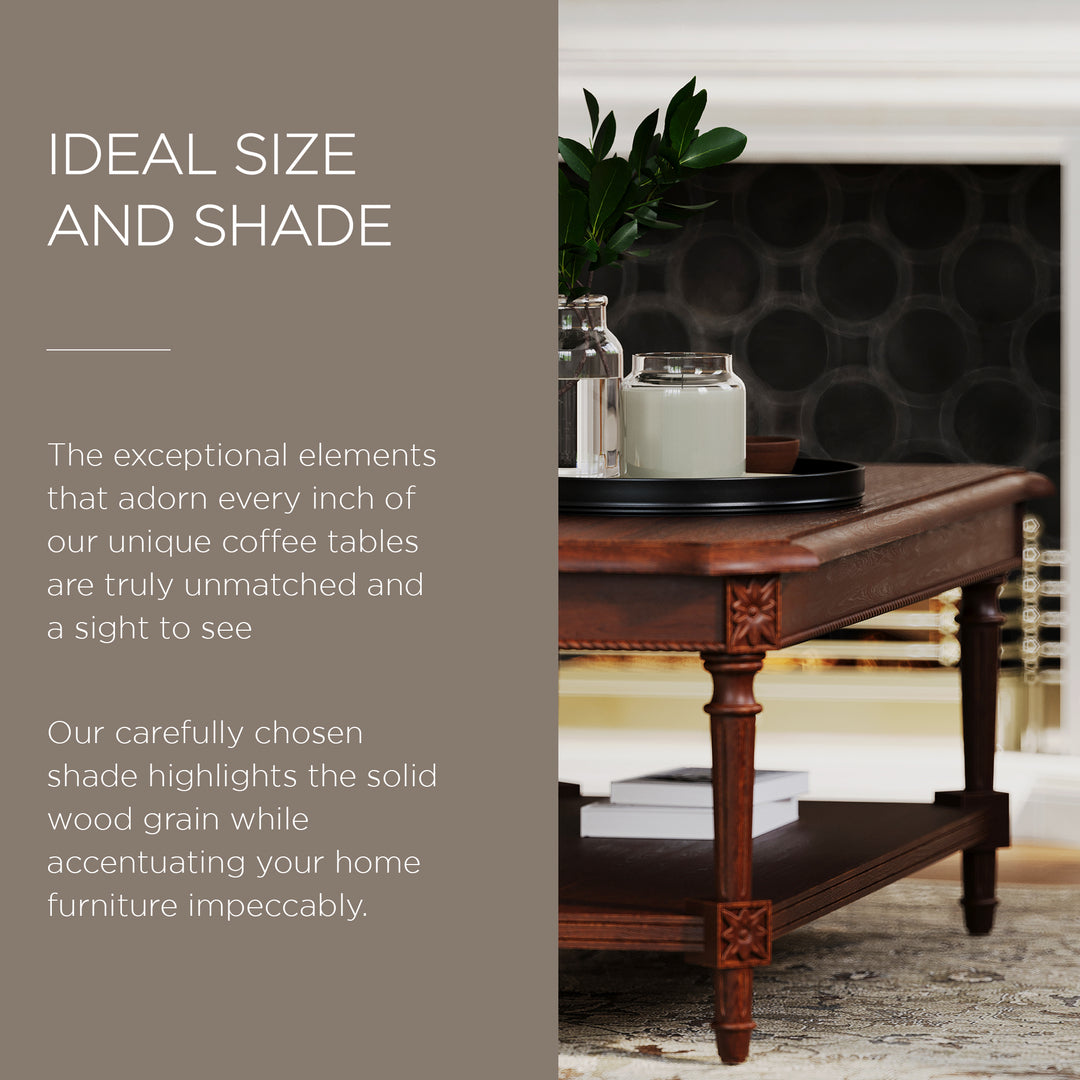 IDEAL SIZE AND SHADE

The exceptional elements that adorn every inch of our unique coffee tables are truly unmatched and a sight to see

Our carefully chosen shade highlights the solid wood grain while accentuating your home furniture impeccably.