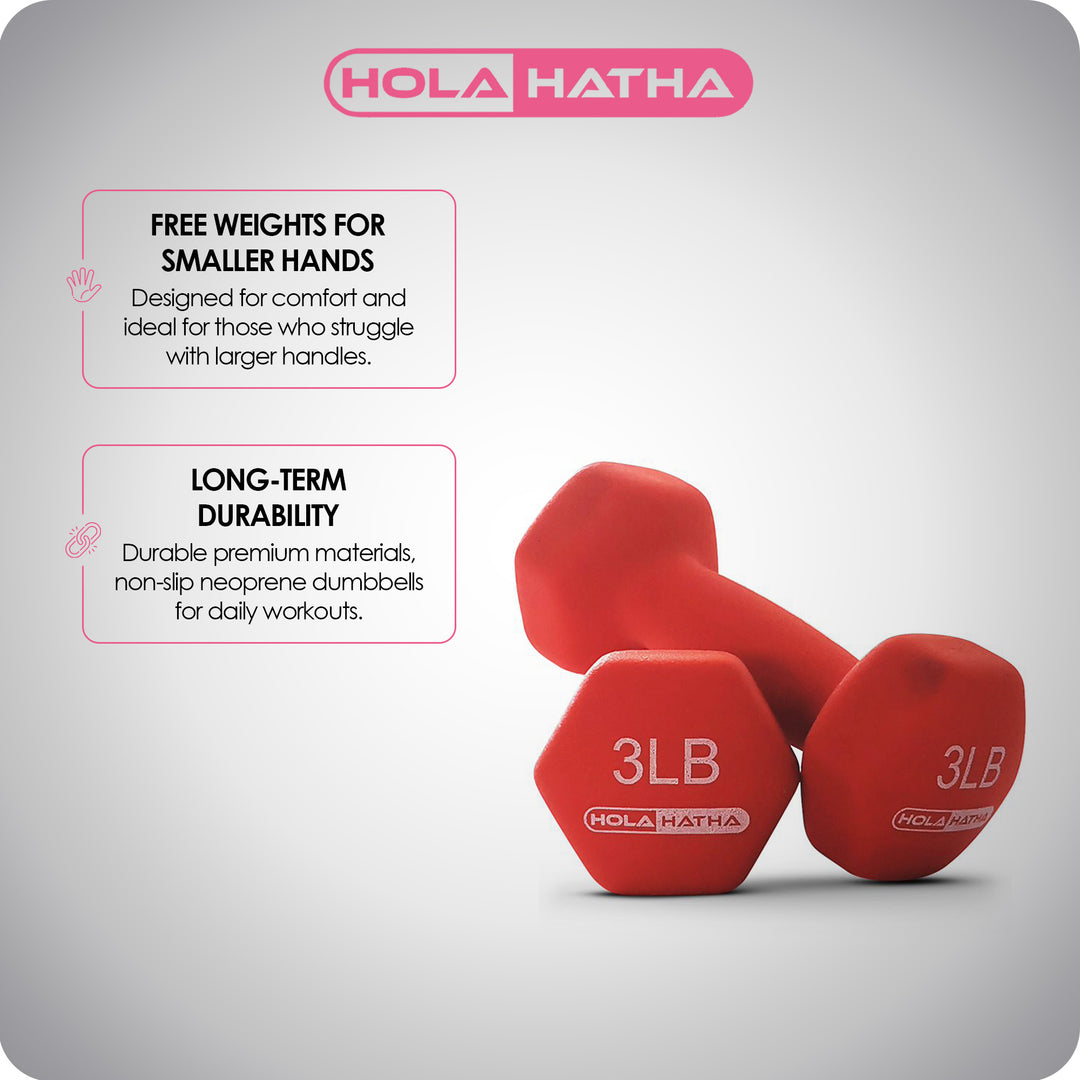 HOLA HATHA

FREE WEIGHTS FOR SMALLER HANDS
Designed for comfort and ideal for those who struggle with larger handles.

LONG-TERM DURABILITY
Durable premium materials, non-slip neoprene dumbbells for daily workouts.

3LB
HOLA HATHA

3LB
HOLA HATHA