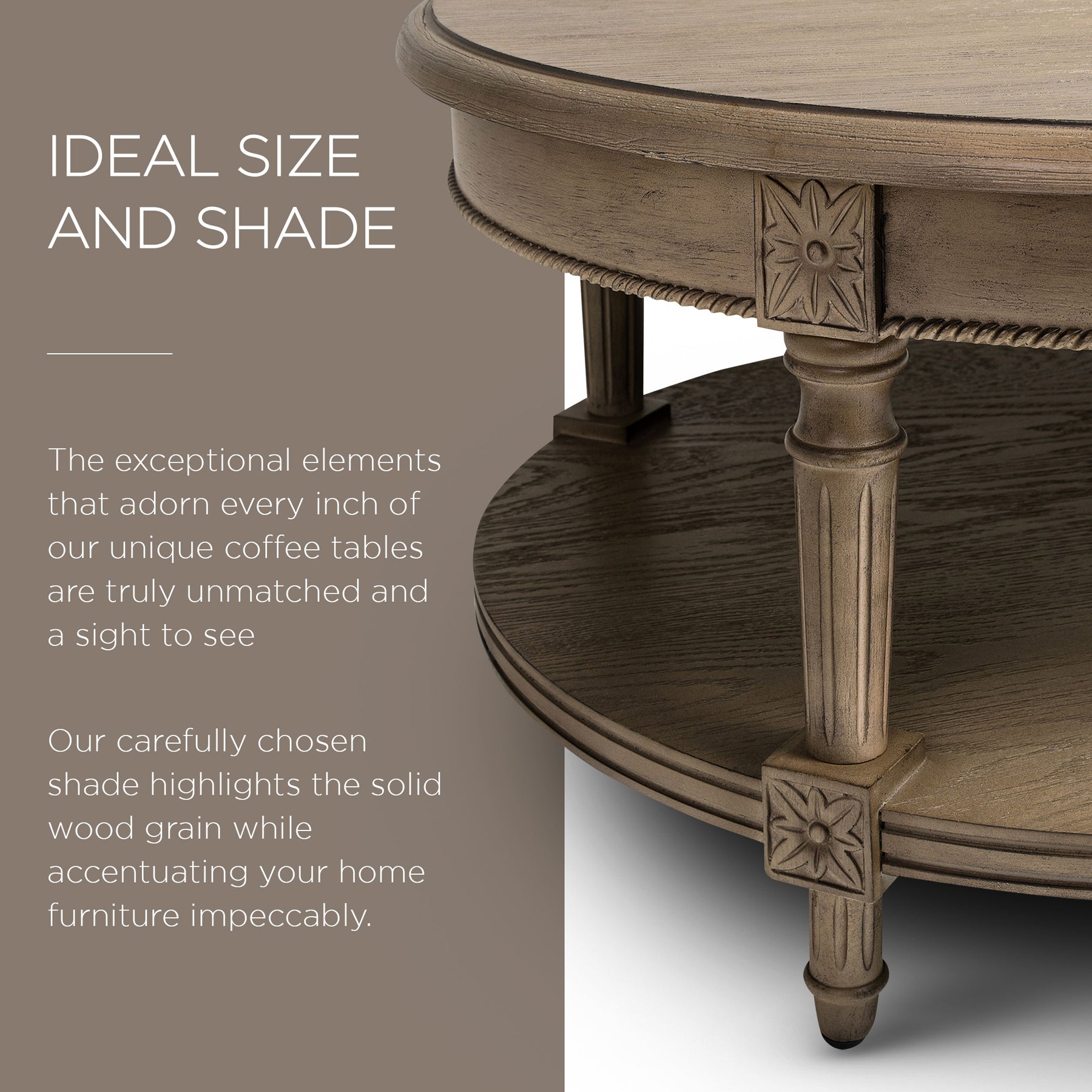 IDEAL SIZE AND SHADE

The exceptional elements that adorn every inch of our unique coffee tables are truly unmatched and a sight to see

Our carefully chosen shade highlights the solid wood grain while accentuating your home furniture impeccably.