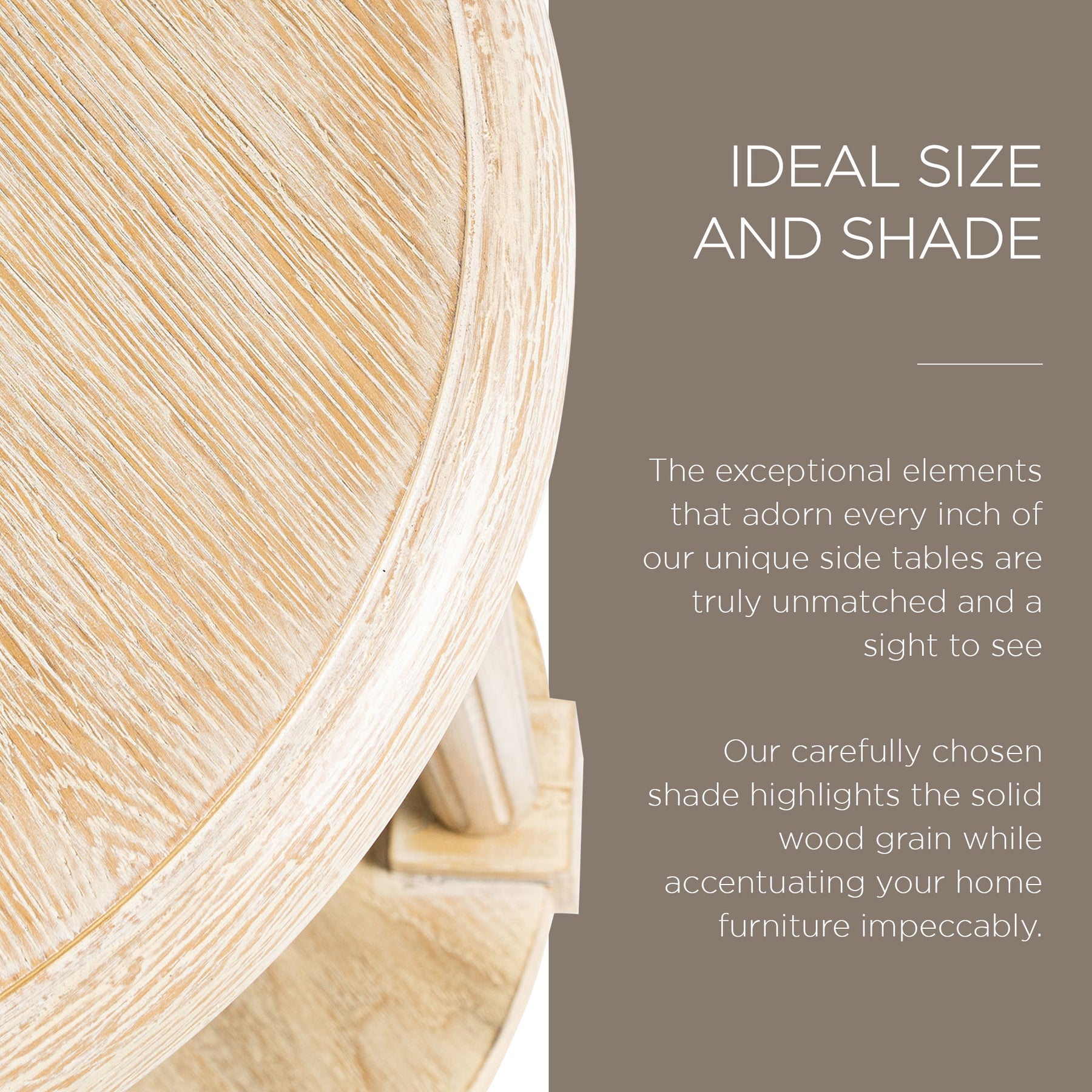 IDEAL SIZE AND SHADE

The exceptional elements that adorn every inch of our unique side tables are truly unmatched and a sight to see

Our carefully chosen shade highlights the solid wood grain while accentuating your home furniture impeccably.