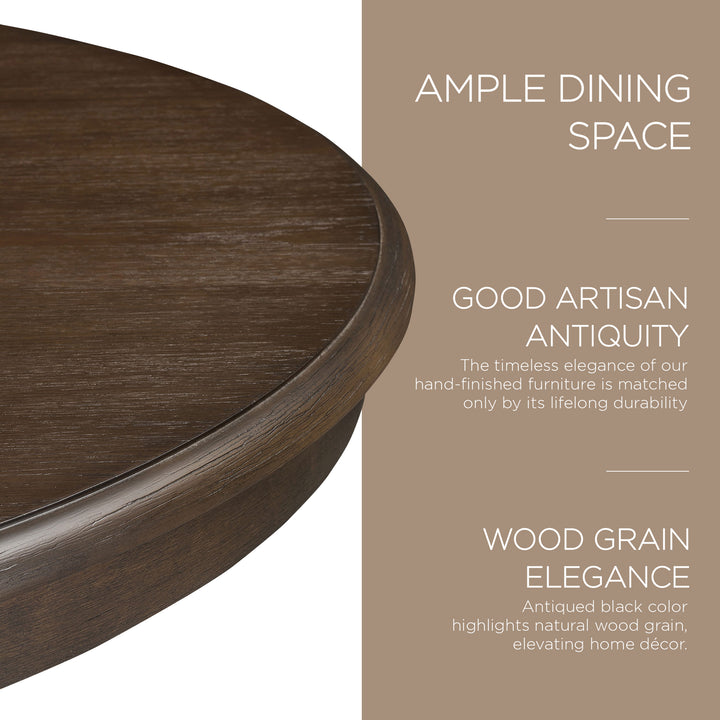 AMPLE DINING SPACE

GOOD ARTISAN ANTIQUITY

The timeless elegance of our hand-finished furniture is matched only by its lifelong durability

WOOD GRAIN ELEGANCE

Antiqued black color highlights natural wood grain, elevating home décor.