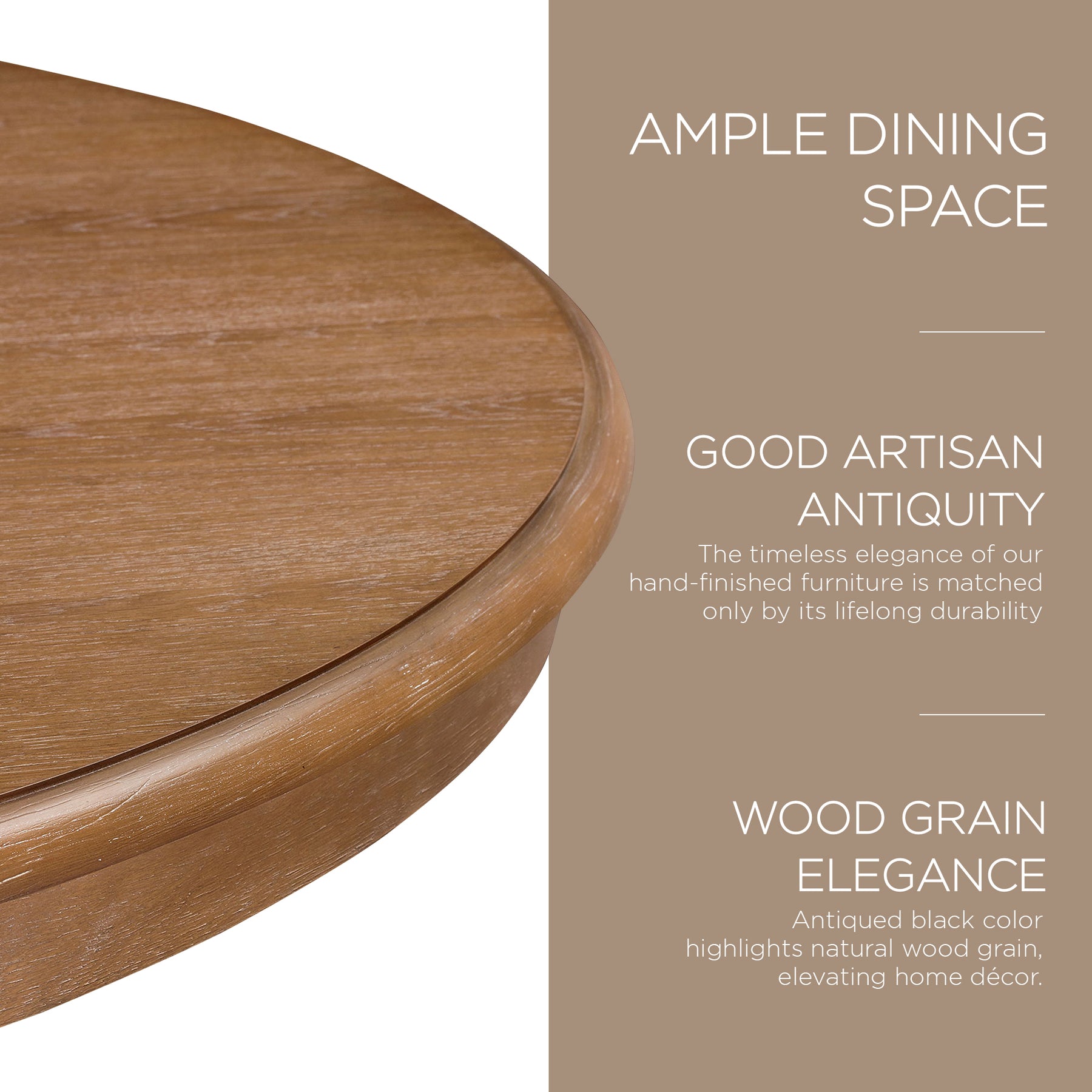 AMPLE DINING SPACE

GOOD ARTISAN ANTIQUITY

The timeless elegance of our hand-finished furniture is matched only by its lifelong durability

WOOD GRAIN ELEGANCE

Antiqued black color highlights natural wood grain, elevating home décor.