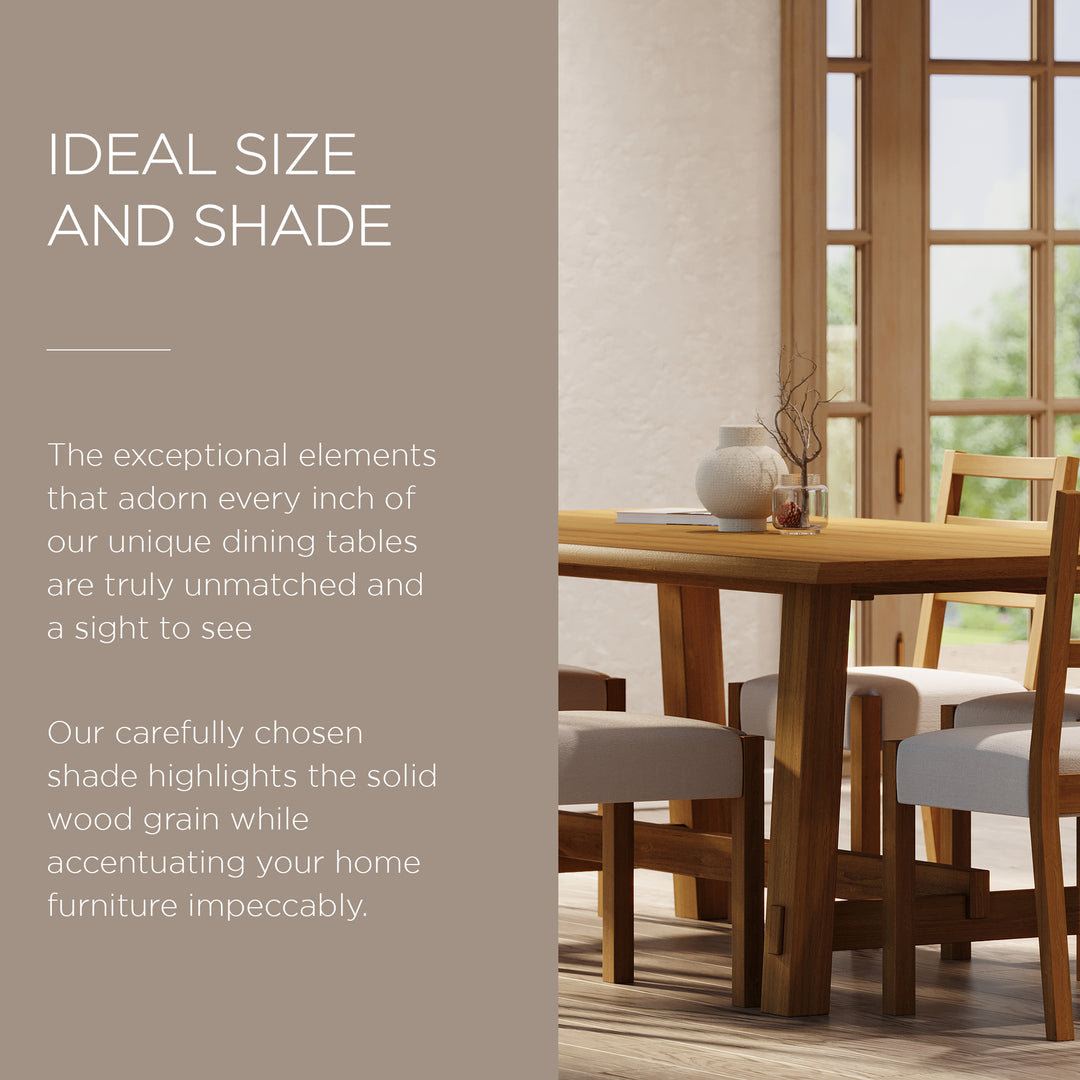 IDEAL SIZE AND SHADE

The exceptional elements that adorn every inch of our unique dining tables are truly unmatched and a sight to see

Our carefully chosen shade highlights the solid wood grain while accentuating your home furniture impeccably.