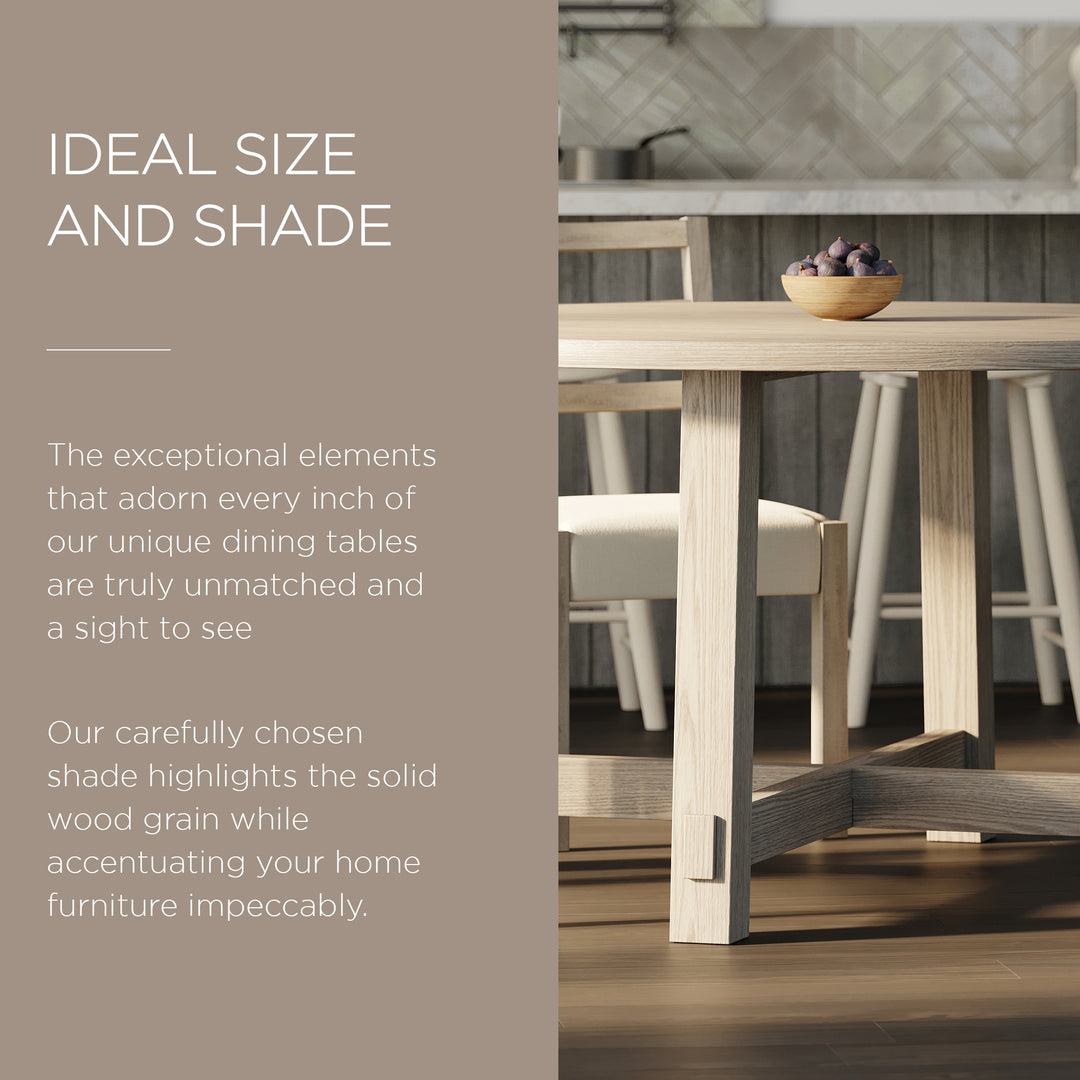 IDEAL SIZE AND SHADE

The exceptional elements that adorn every inch of our unique dining tables are truly unmatched and a sight to see

Our carefully chosen shade highlights the solid wood grain while accentuating your home furniture impeccably.