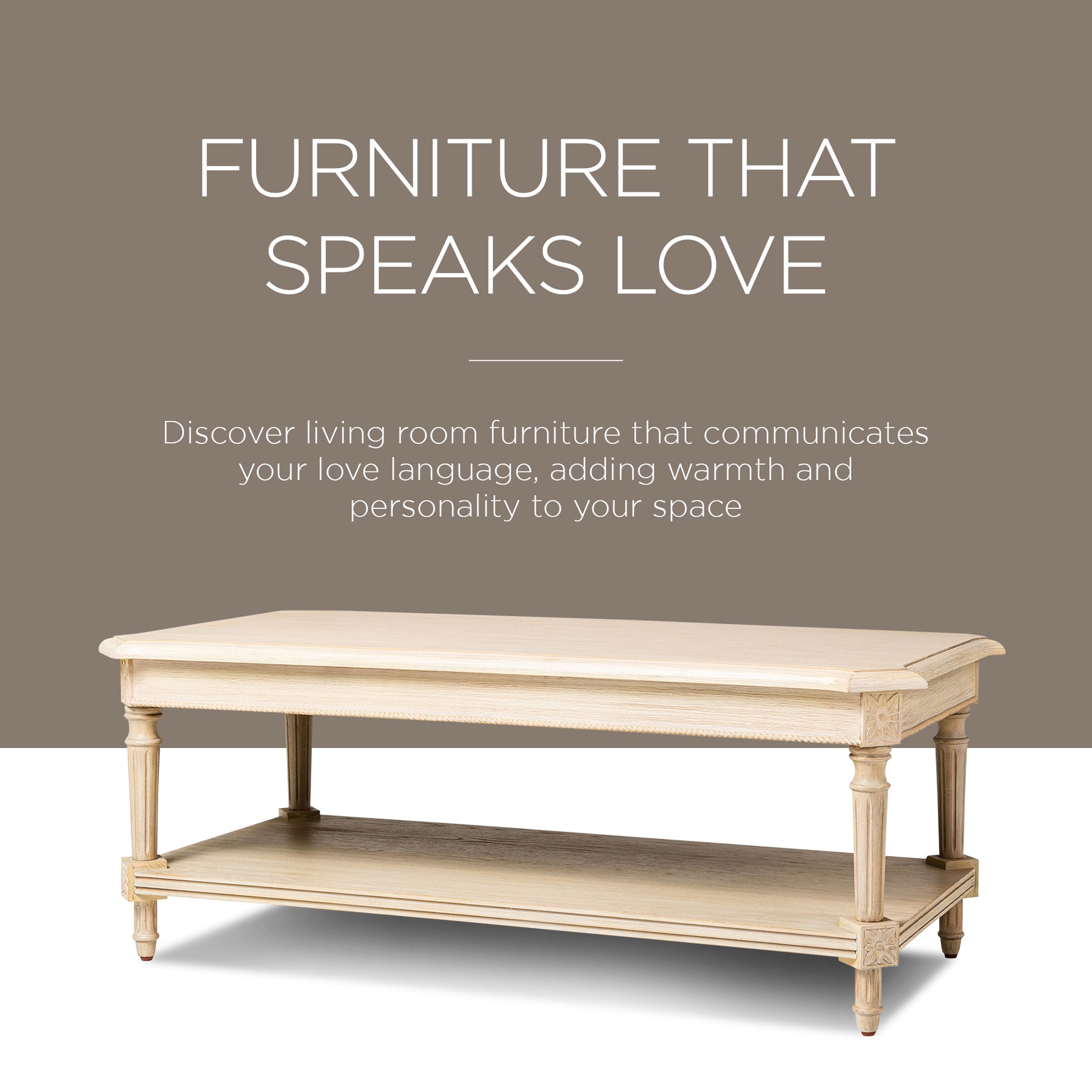 FURNITURE THAT SPEAKS LOVE

Discover living room furniture that communicates your love language, adding warmth and personality to your space