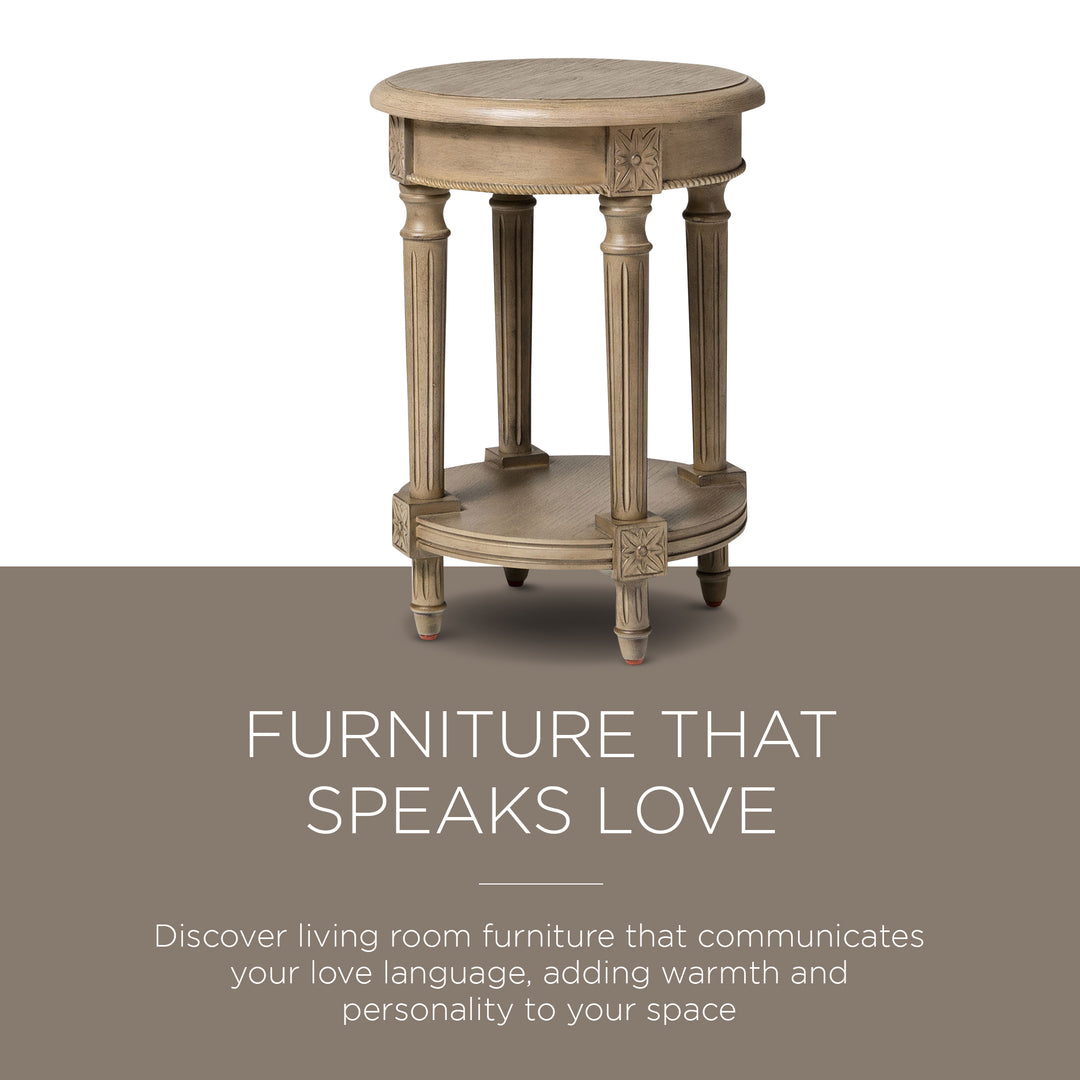 FURNITURE THAT SPEAKS LOVE

Discover living room furniture that communicates your love language, adding warmth and personality to your space