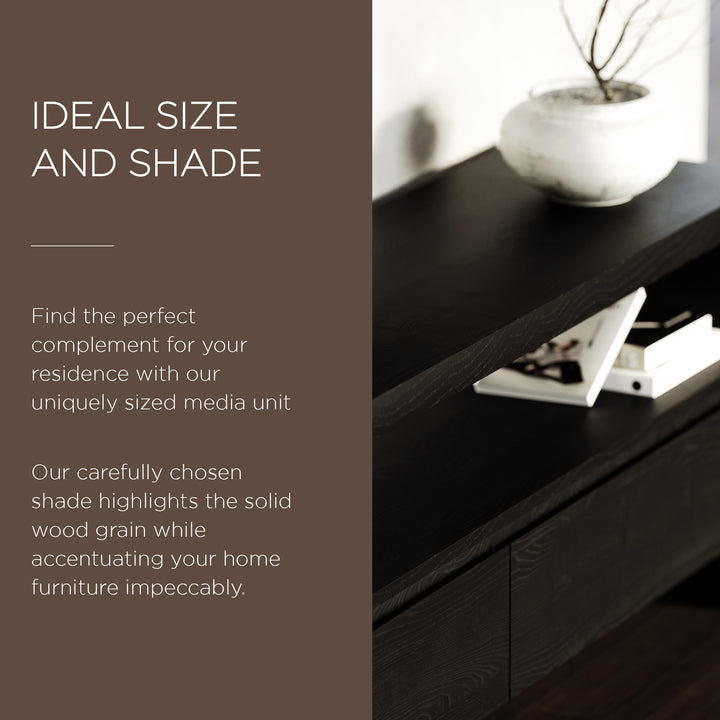 IDEAL SIZE AND SHADE

Find the perfect complement for your residence with our uniquely sized media unit

Our carefully chosen shade highlights the solid wood grain while accentuating your home furniture impeccably.