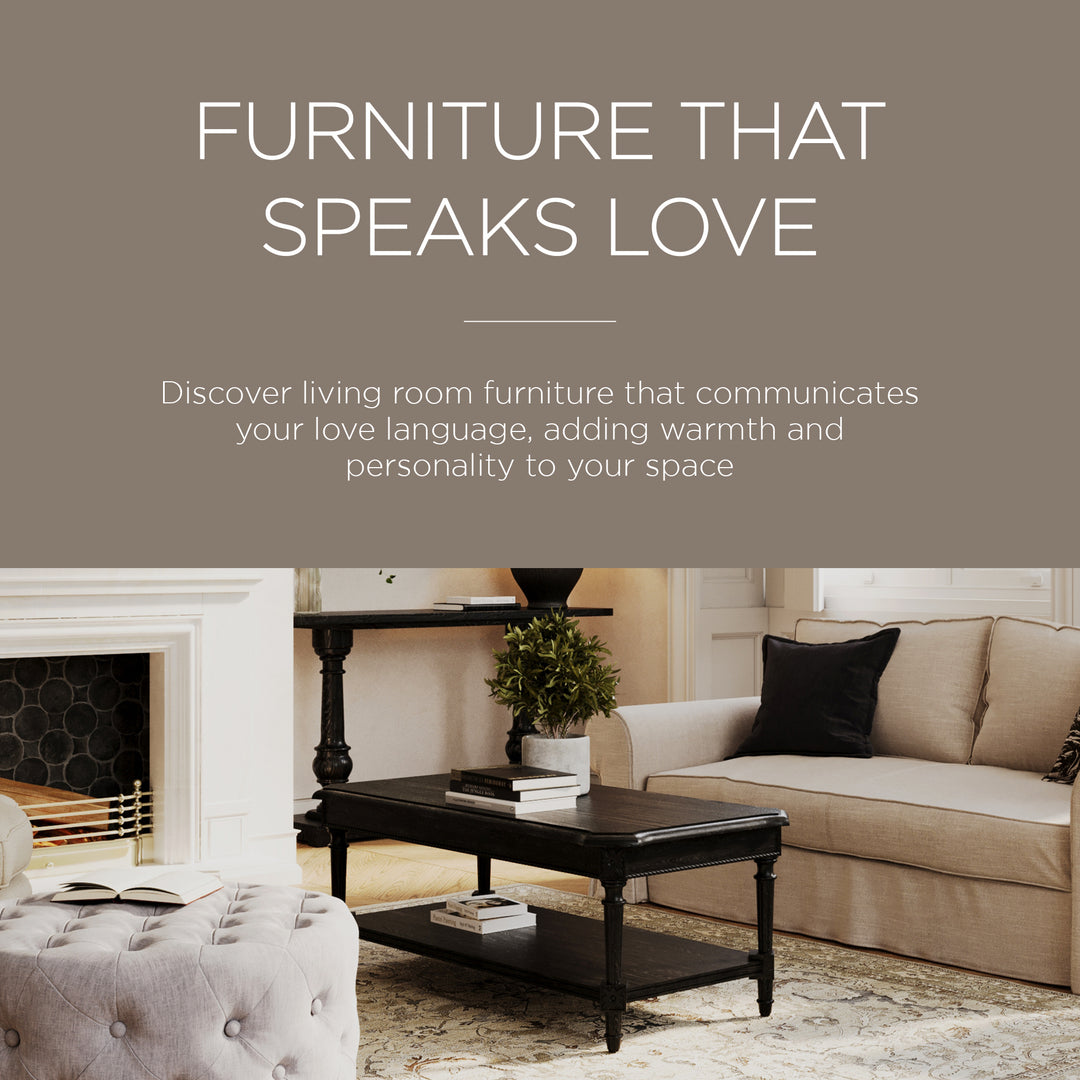 FURNITURE THAT SPEAKS LOVE

Discover living room furniture that communicates your love language, adding warmth and personality to your space