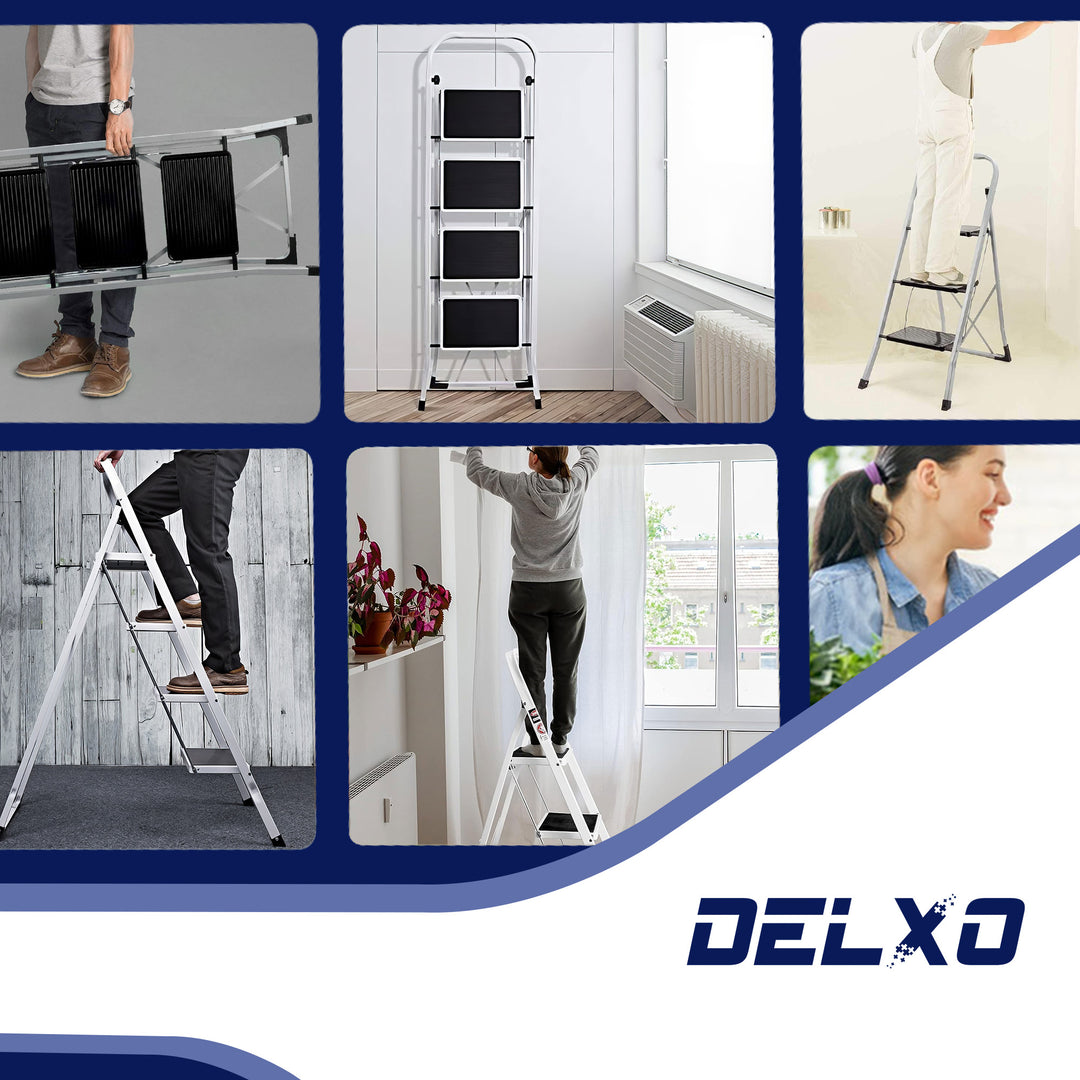 DELXO