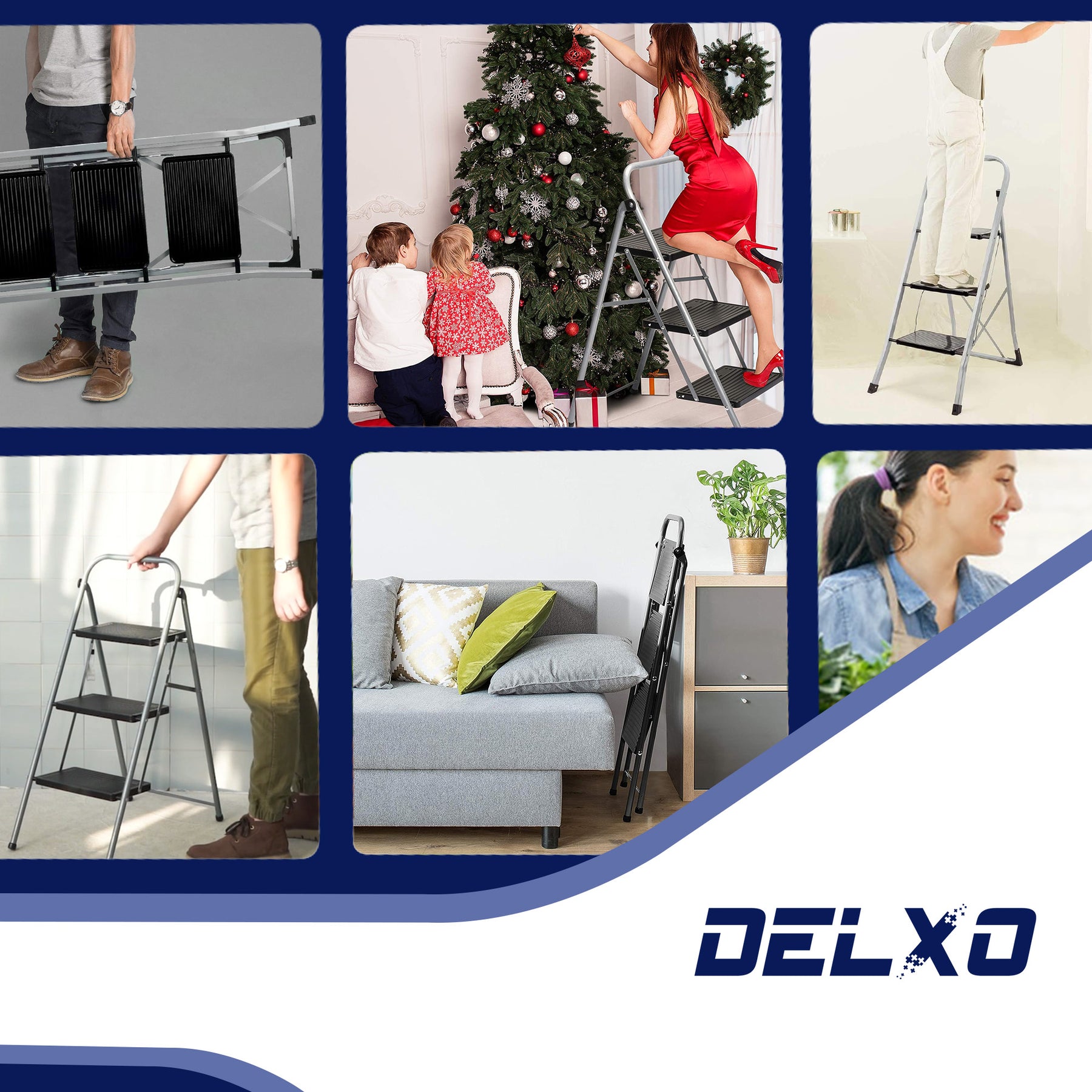 DELXO