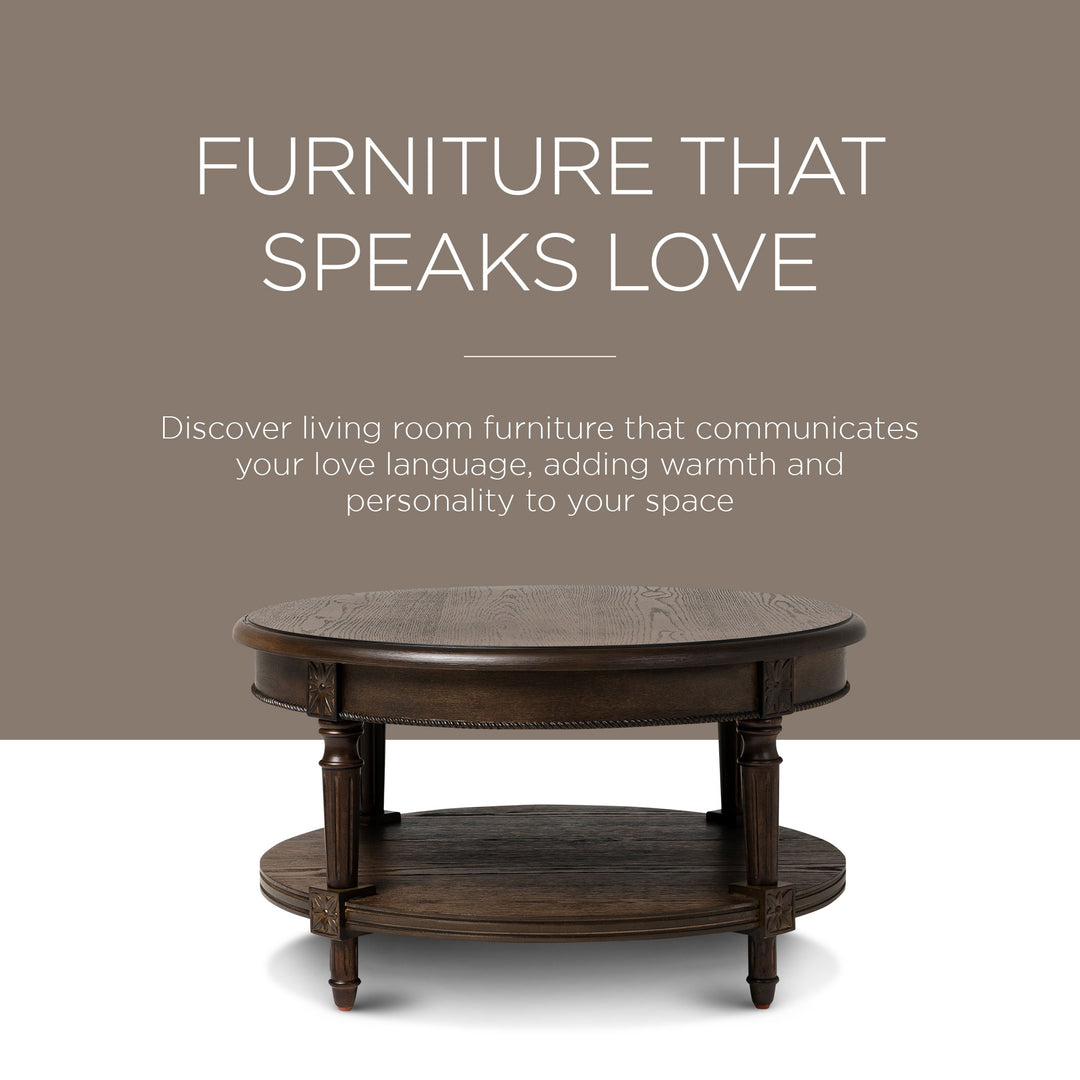 FURNITURE THAT SPEAKS LOVE

Discover living room furniture that communicates your love language, adding warmth and personality to your space