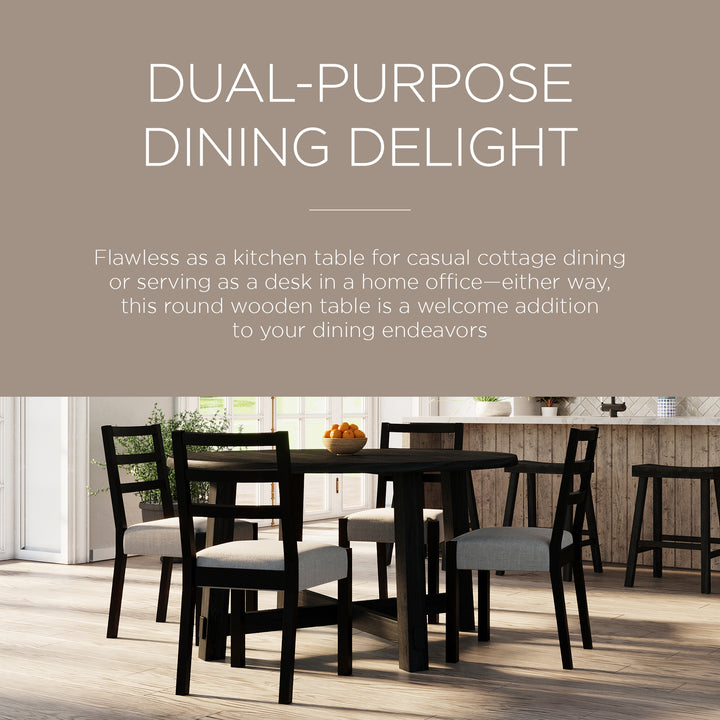 DUAL-PURPOSE DINING DELIGHT

Flawless as a kitchen table for casual cottage dining or serving as a desk in a home office—either way, this round wooden table is a welcome addition to your dining endeavors