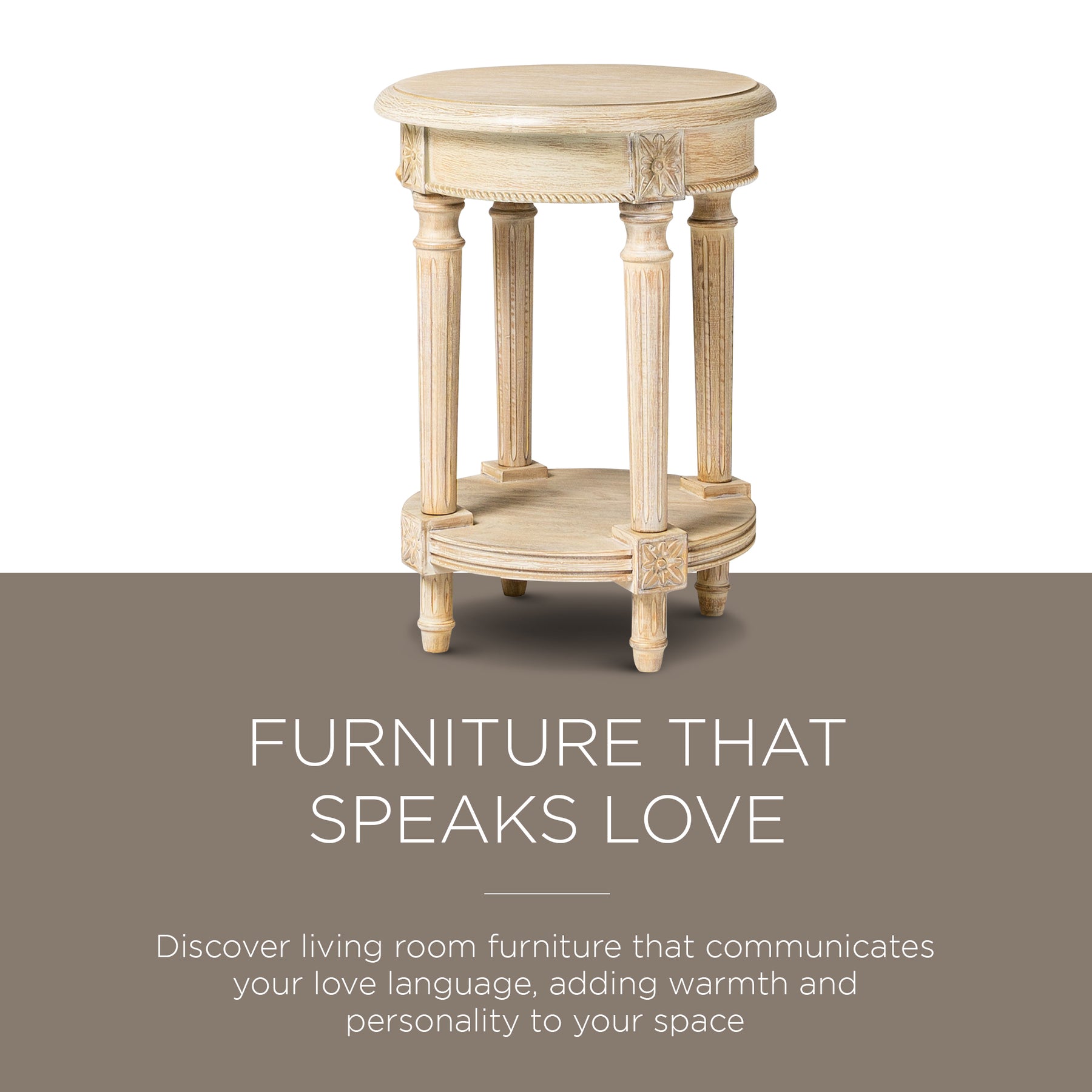 FURNITURE THAT SPEAKS LOVE

Discover living room furniture that communicates your love language, adding warmth and personality to your space