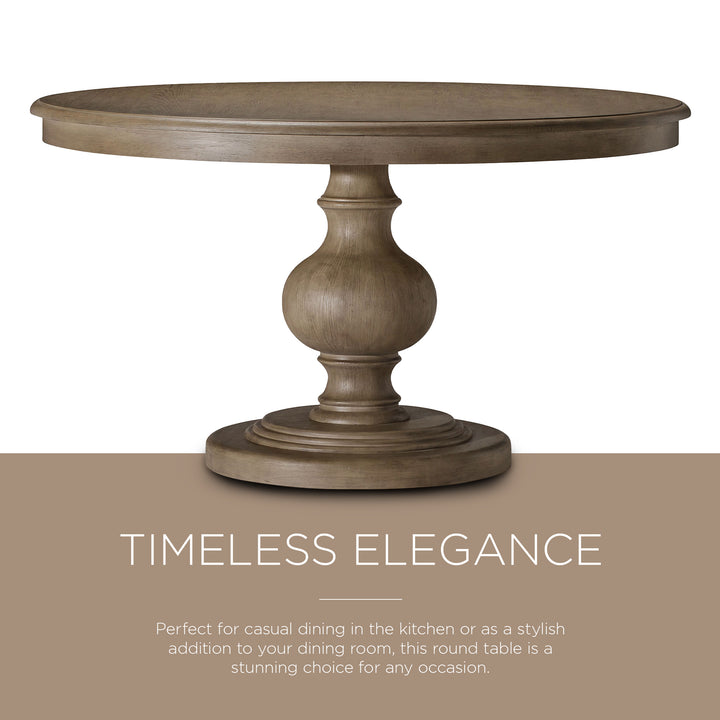 TIMELESS ELEGANCE

Perfect for casual dining in the kitchen or as a stylish addition to your dining room, this round table is a stunning choice for any occasion.