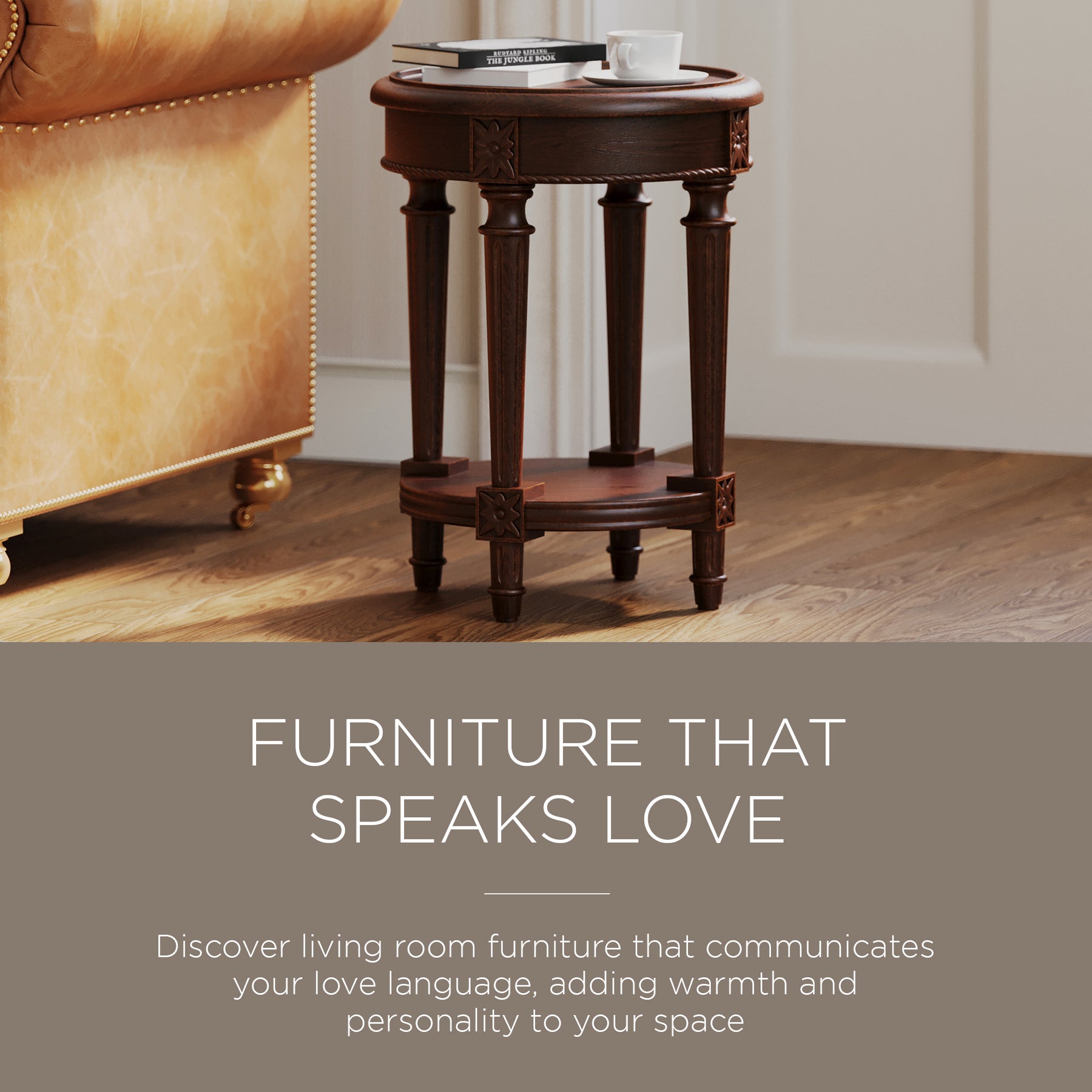 RUDYARD KIPLING
THE JUNGLE BOOK

FURNITURE THAT SPEAKS LOVE

Discover living room furniture that communicates your love language, adding warmth and personality to your space