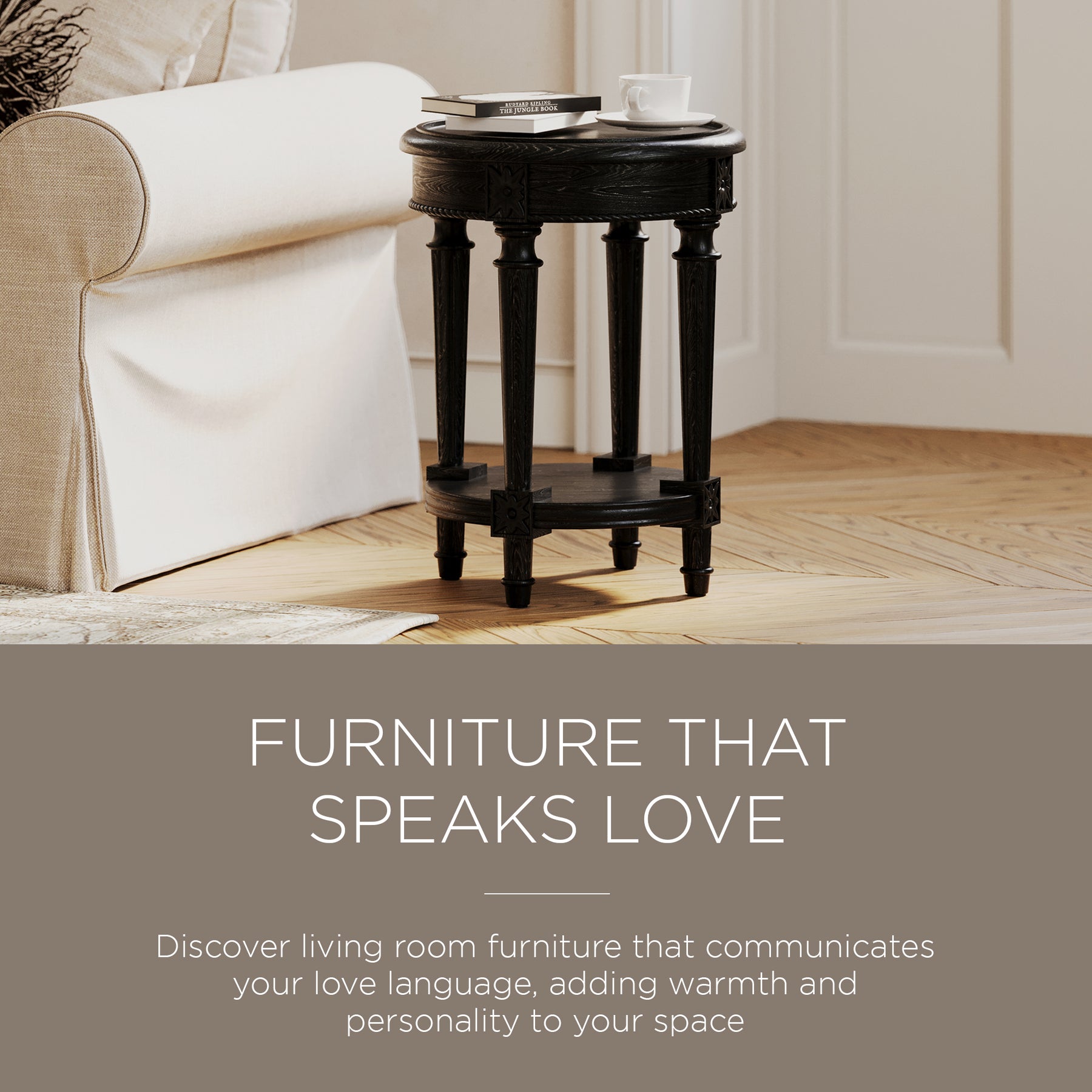 RUDYARD KIPLING
THE JUNGLE BOOK

FURNITURE THAT SPEAKS LOVE

Discover living room furniture that communicates your love language, adding warmth and personality to your space