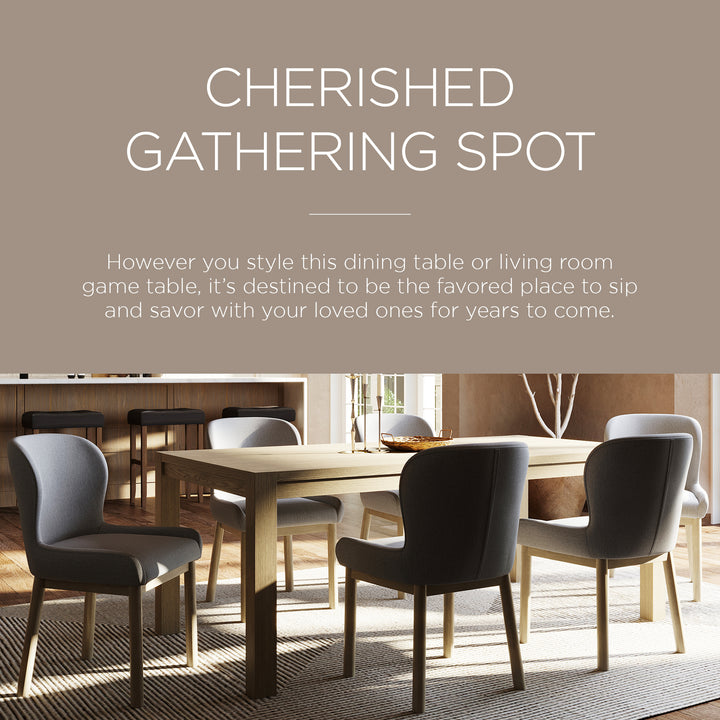 CHERISHED GATHERING SPOT

However you style this dining table or living room game table, it's destined to be the favored place to sip and savor with your loved ones for years to come.