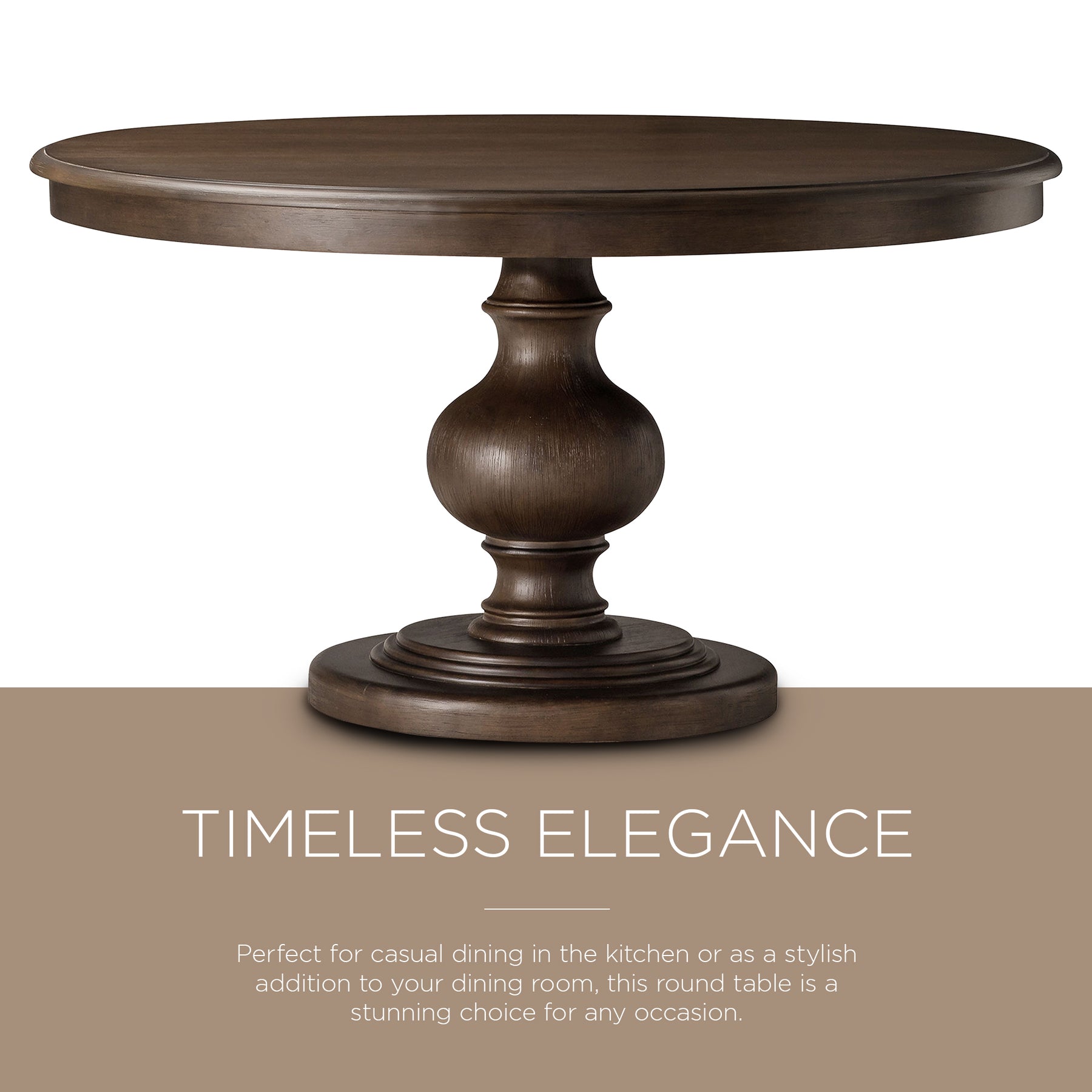 TIMELESS ELEGANCE

Perfect for casual dining in the kitchen or as a stylish addition to your dining room, this round table is a stunning choice for any occasion.